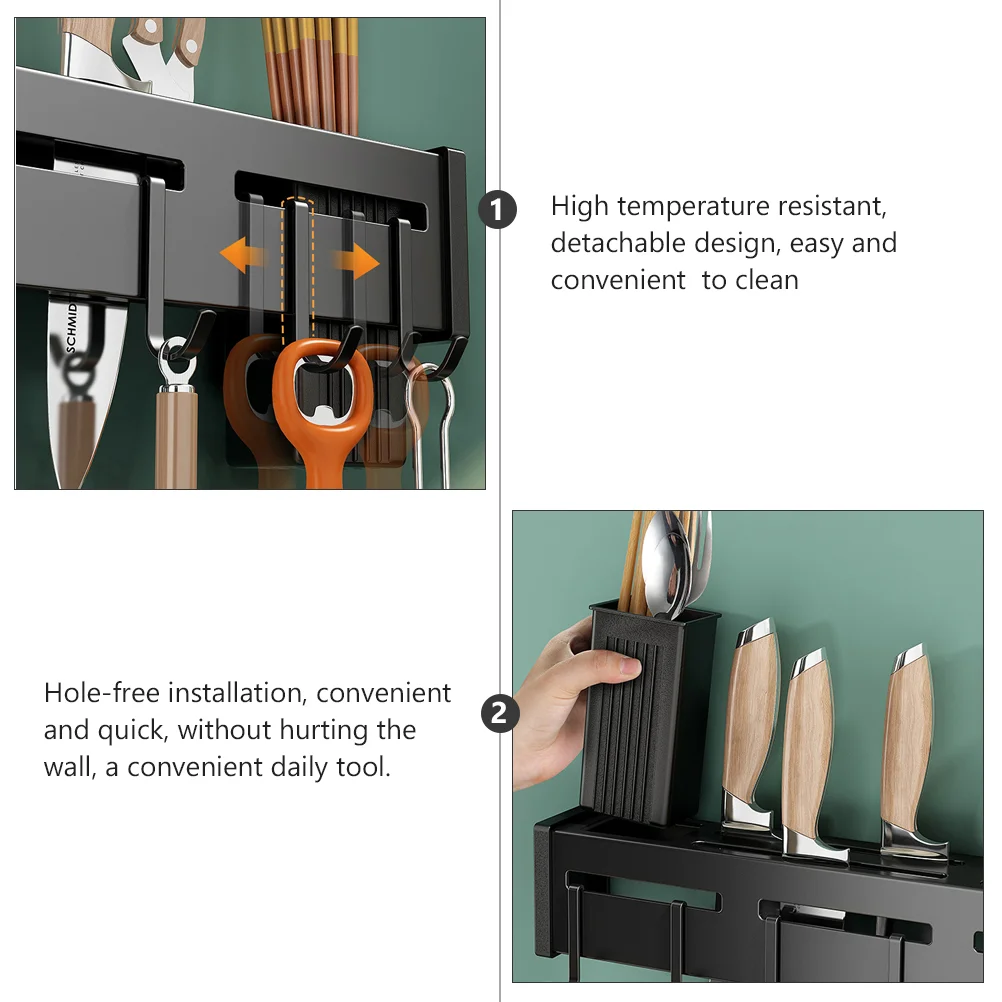 SCHMID

1

High temperature resistant, detachable design, easy and convenient to clean

Hole-free installation, convenient and quick, without hurting the wall, a convenient daily tool.

2