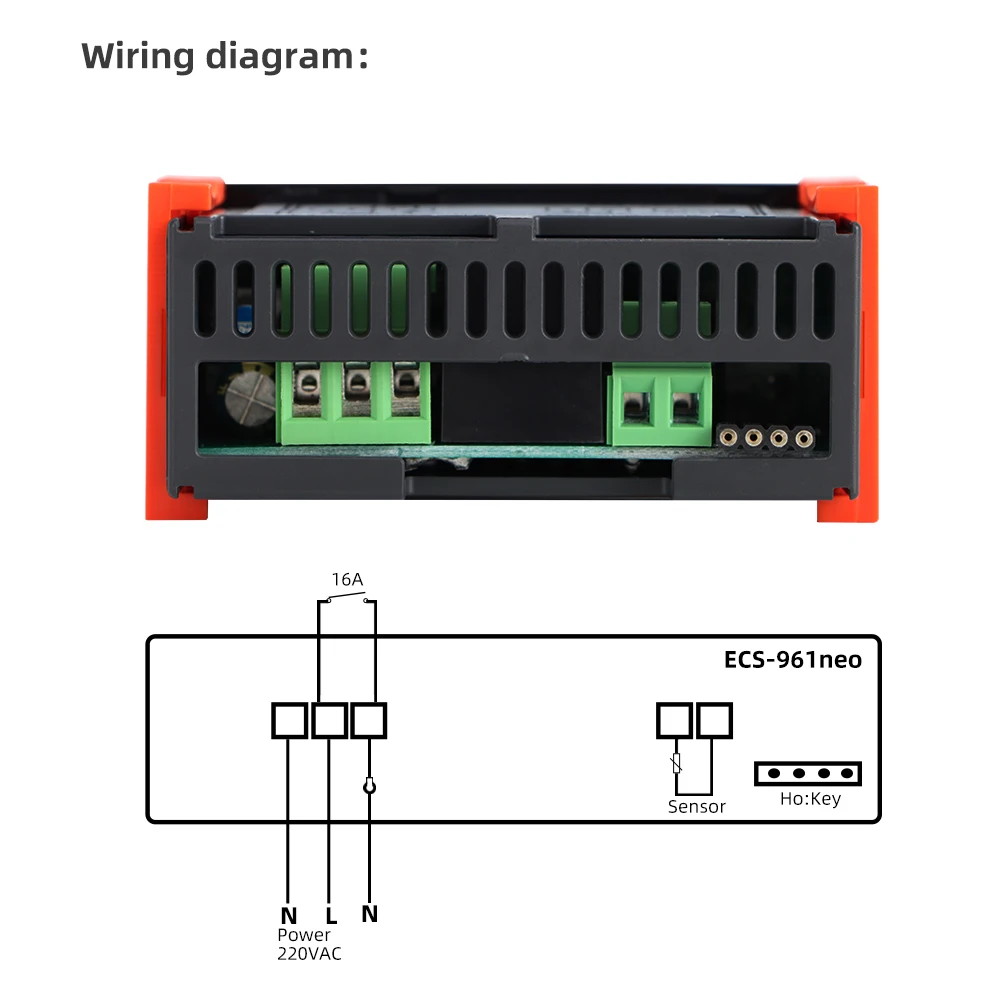 Wiring diagram:

16A

ECS-961neo

Sensor

Ho:Key

N L N
Power
220VAC