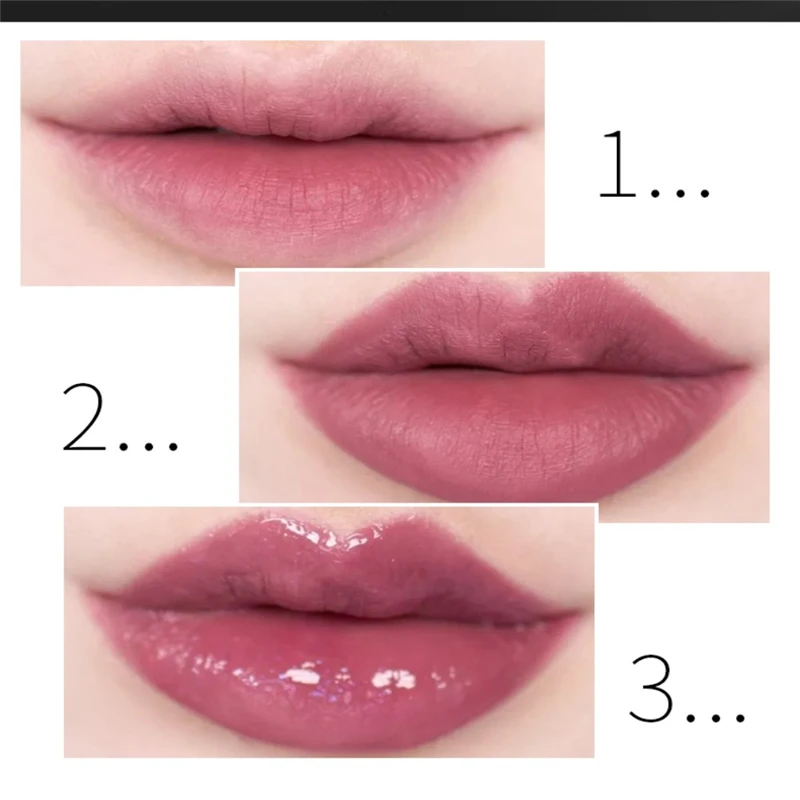 1...

2...

3...