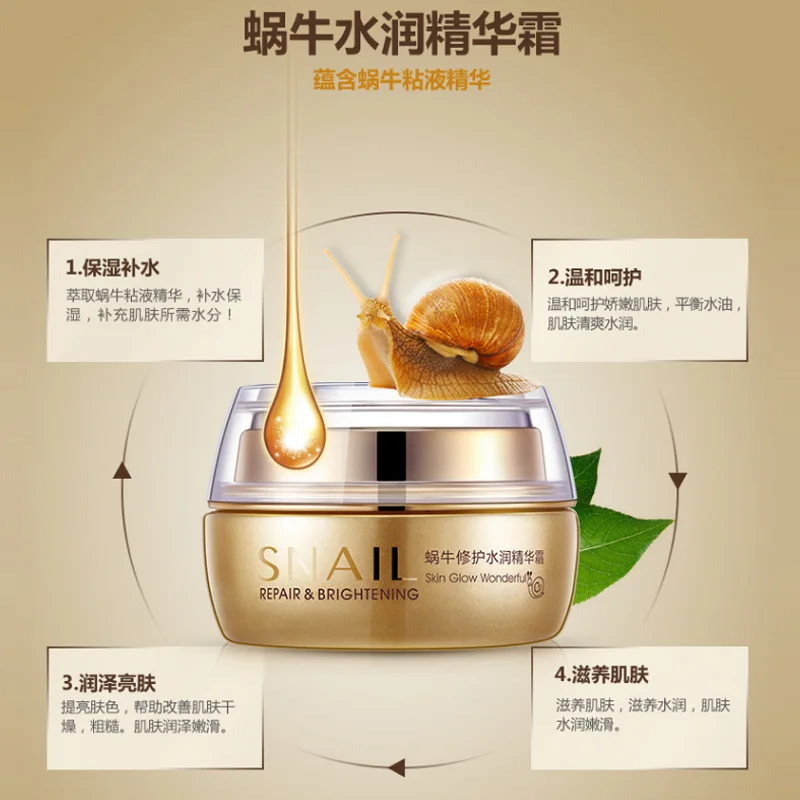 蜗牛水润精华霜

蕴含蜗牛粘液精华

1.保湿补水

萃取蜗牛粘液精华，补水保湿，补充肌肤所需水分！

2.温和呵护

温和呵护娇嫩肌肤，平衡水油，肌肤清爽水润。

SNAIL

REPAIR & BRIGHTENING

蜗牛修护水润精华霜

Skin Glow Wonderful

3.润泽亮肤

提亮肤色，帮助改善肌肤干燥，粗糙。肌肤润泽嫩滑。

4.滋养肌肤

滋养肌肤，滋养水润，肌肤水润嫩滑。