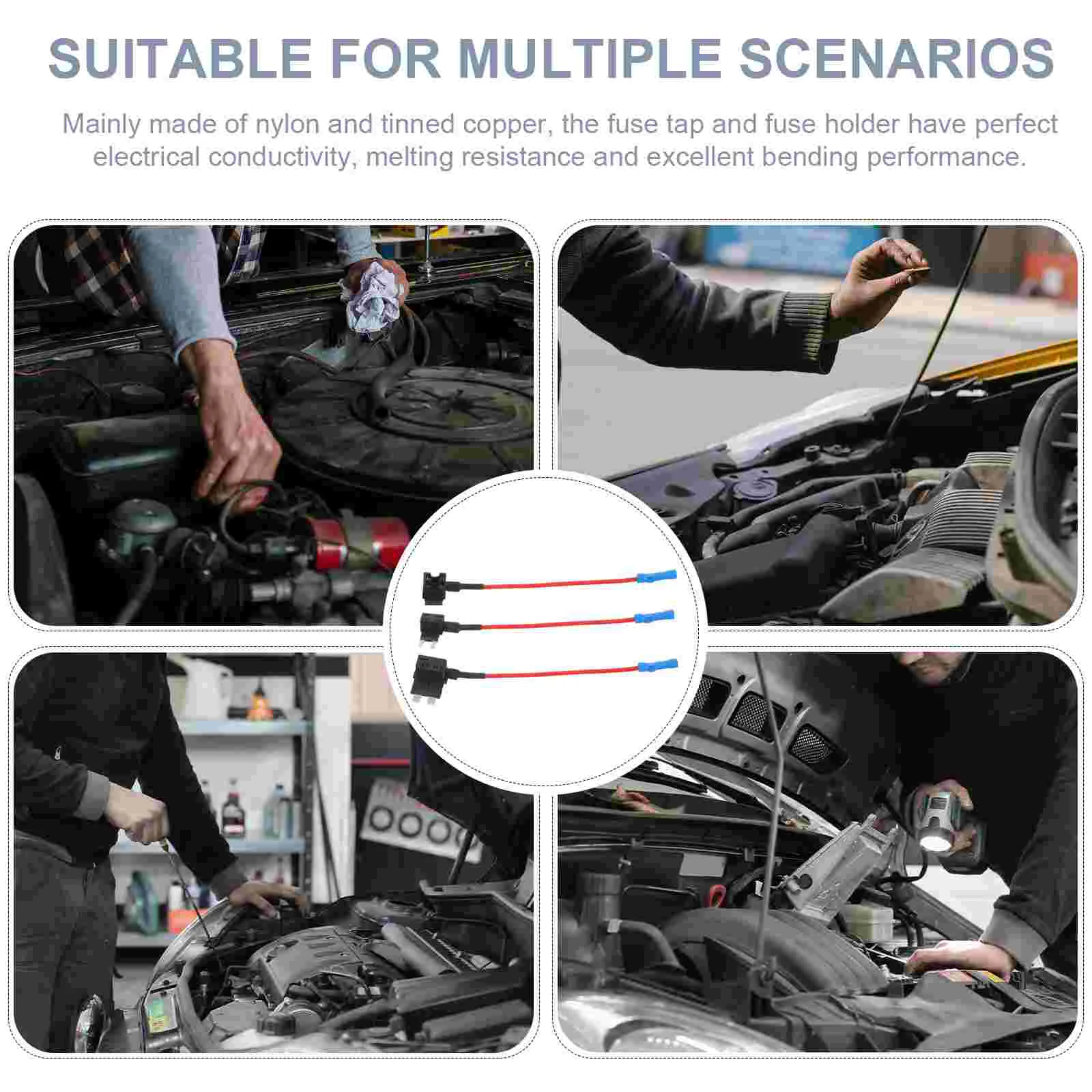 SUITABLE FOR MULTIPLE SCENARIOS

Mainly made of nylon and tinned copper, the fuse tap and fuse holder have perfect electrical conductivity, melting resistance and excellent bending performance.