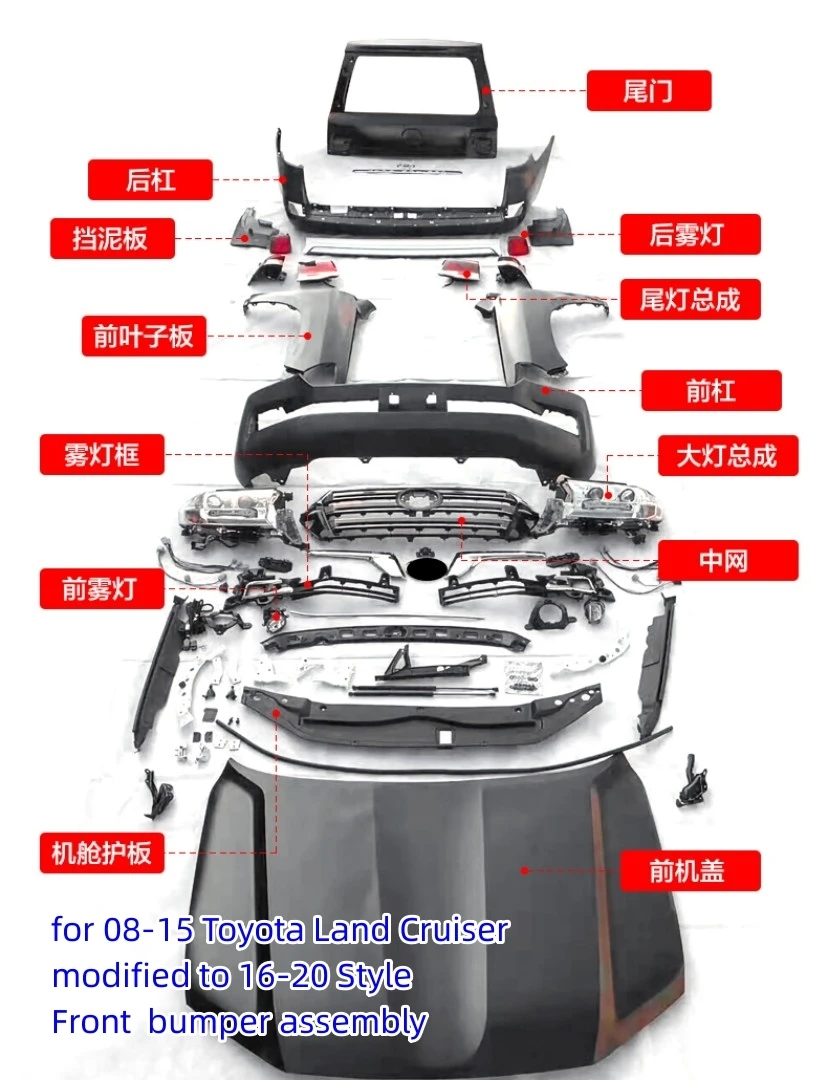 尾门

后杠

挡泥板

后雾灯

尾灯总成

前叶子板

前杠

雾灯框

大灯总成

中网

前雾灯

机舱护板

前机盖

for 08-15 Toyota Land Cruiser modified to 16-20 Style Front bumper assembly