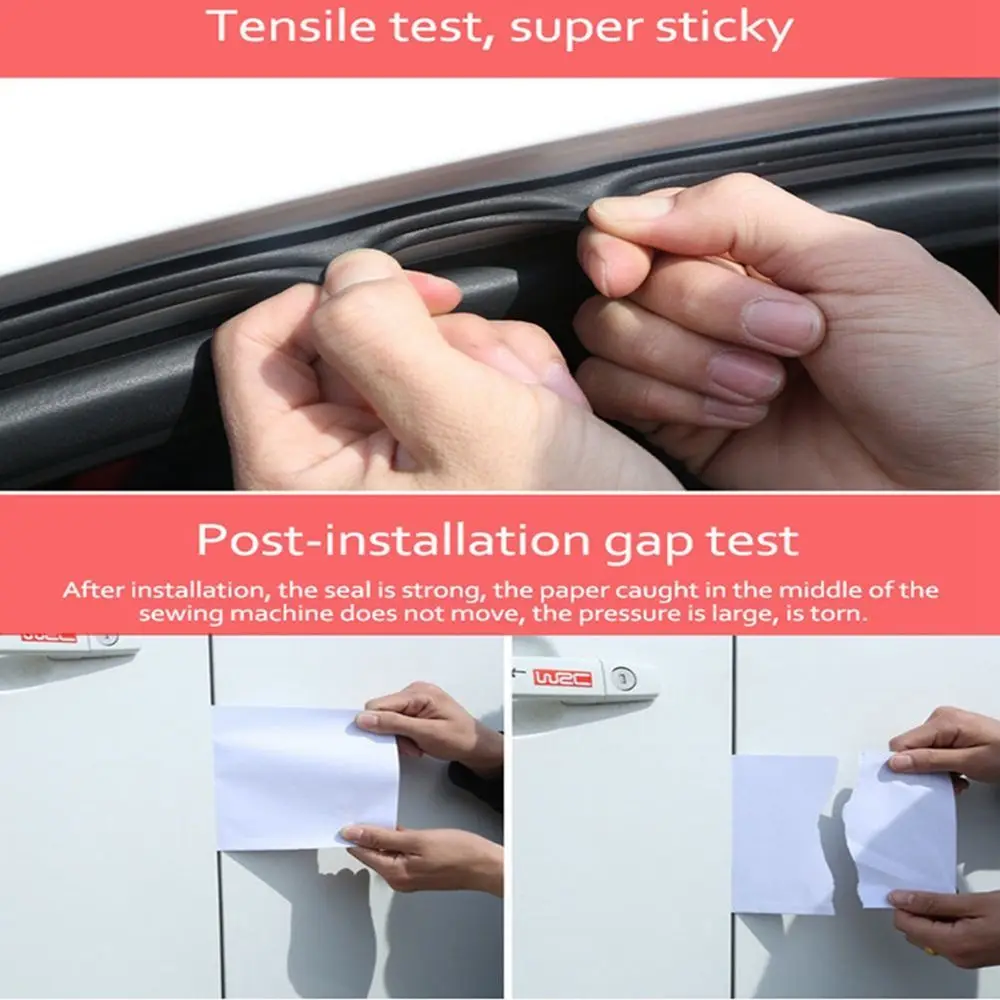 Tensile test, super sticky

Post-installation gap test

After installation, the seal is strong, the paper caught in the middle of the sewing machine does not move, the pressure is large, is torn.

WRC

WRC