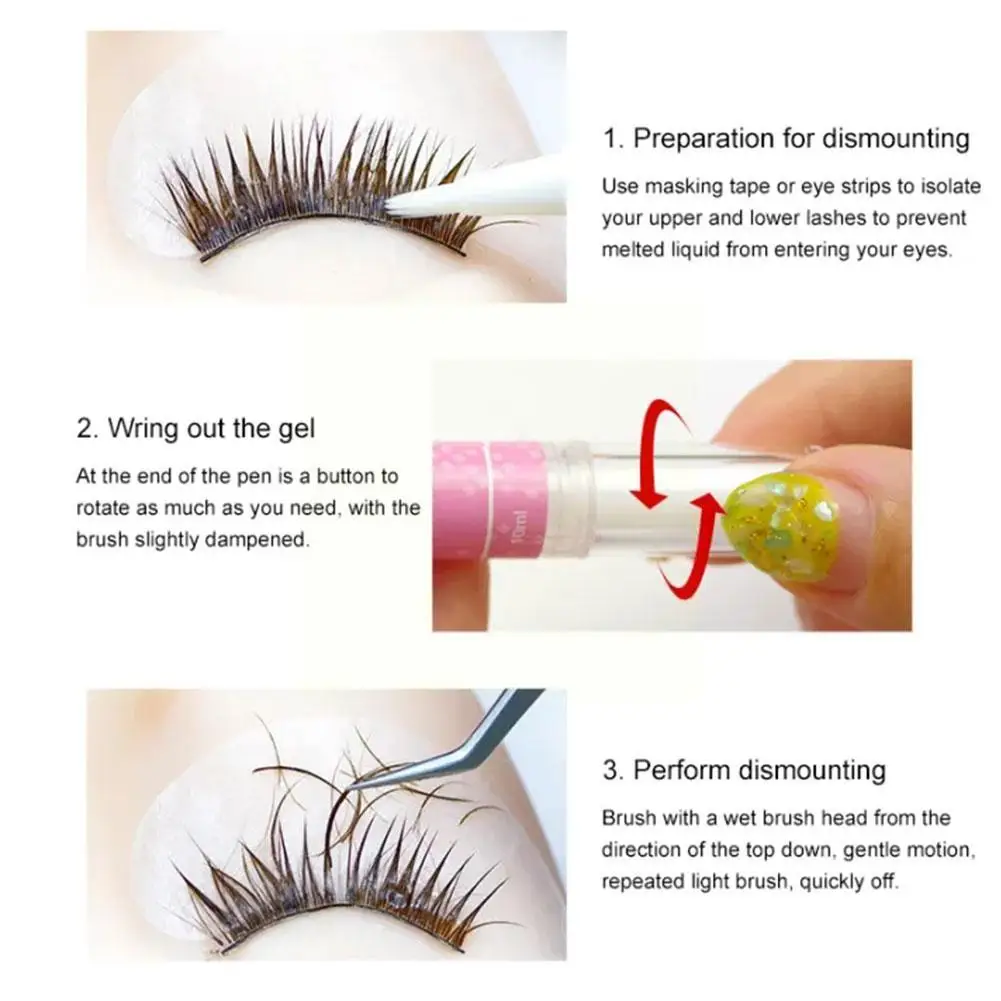 1. Preparation for dismounting

Use masking tape or eye strips to isolate your upper and lower lashes to prevent melted liquid from entering your eyes.

2. Wring out the gel

At the end of the pen is a button to rotate as much as you need, with the brush slightly dampened.

10ml

3. Perform dismounting

Brush with a wet brush head from the direction of the top down, gentle motion, repeated light brush, quickly off.