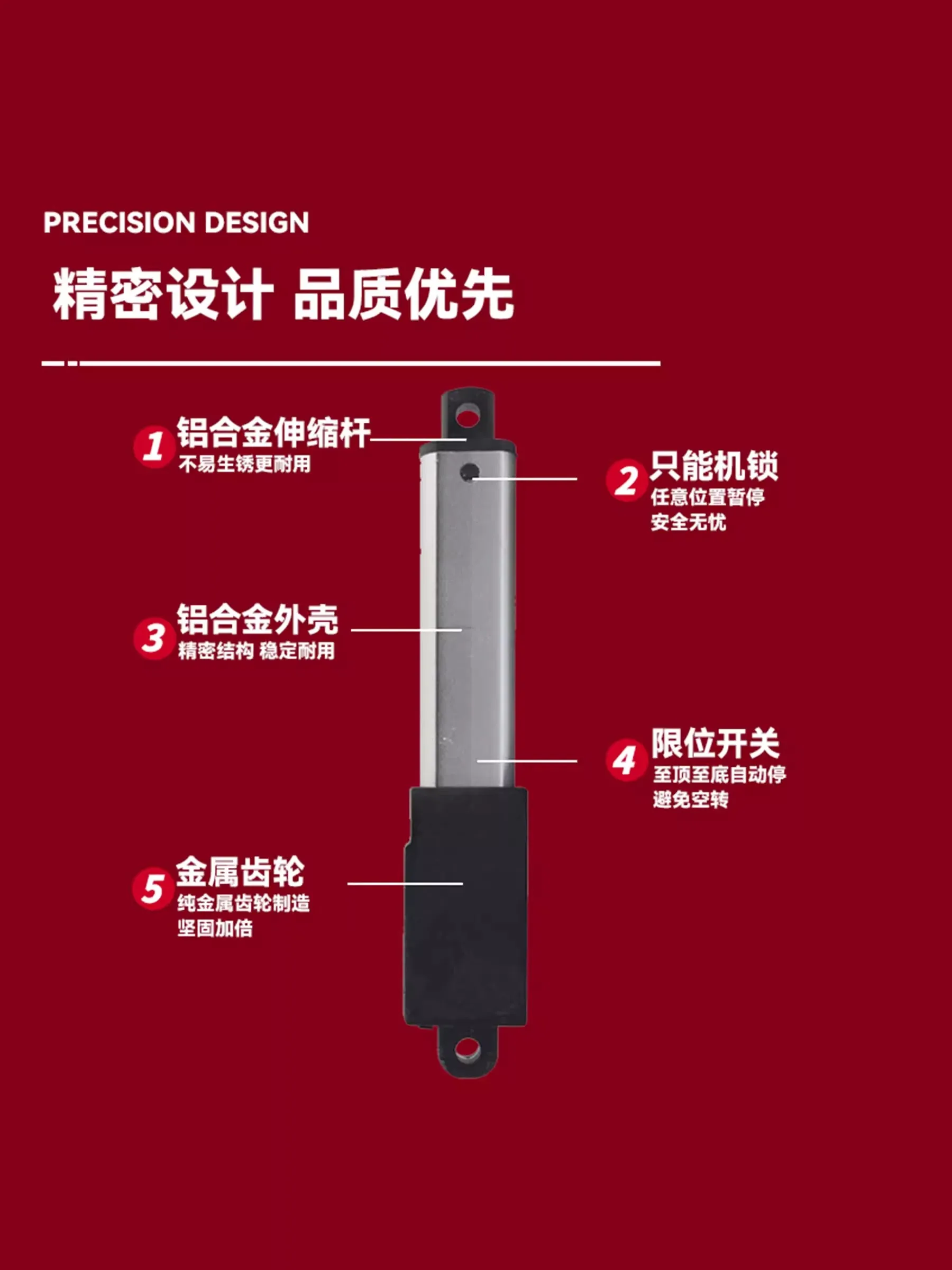 PRECISION DESIGN

精密设计 品质优先

1 铝合金伸缩杆
不易生锈更耐用

2 只能机锁
任意位置暂停
安全无忧

3 铝合金外壳
精密结构 稳定耐用

4 限位开关
至顶至底自动停
避免空转

5 金属齿轮
纯金属齿轮制造
坚固加倍