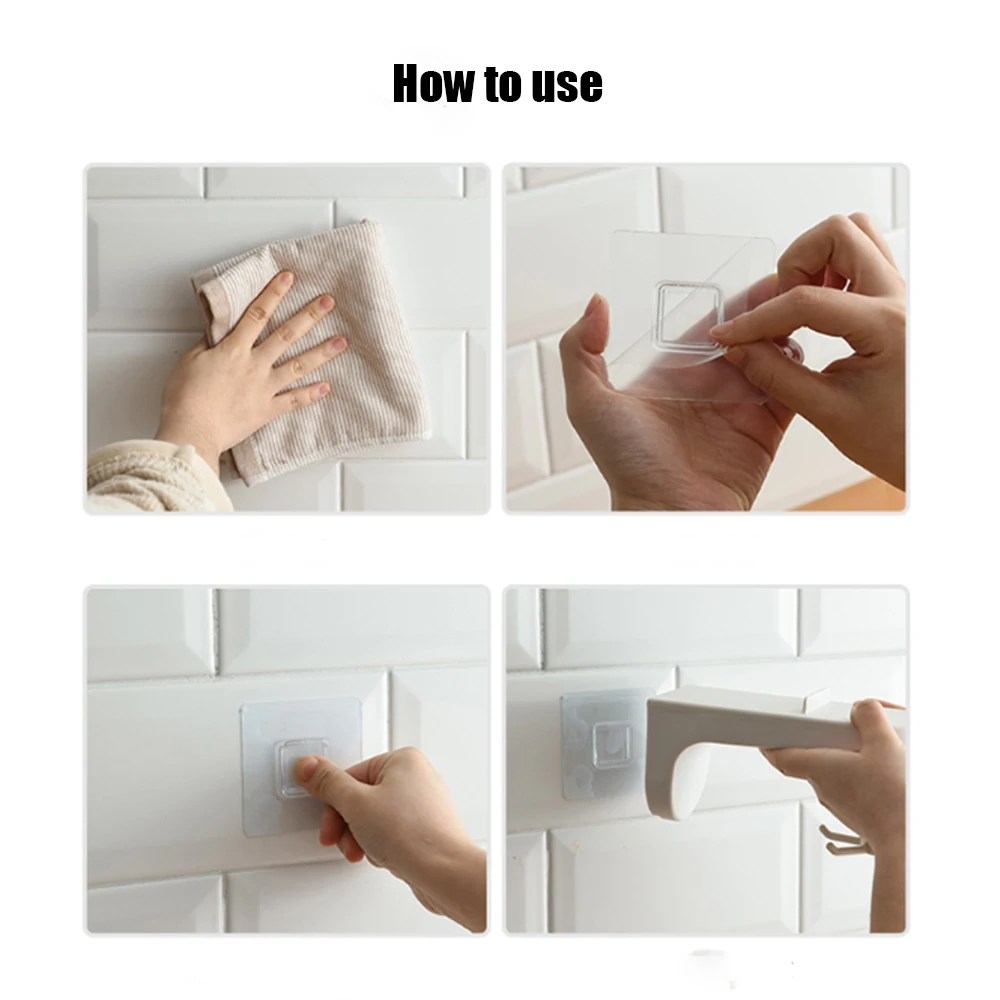 How to use