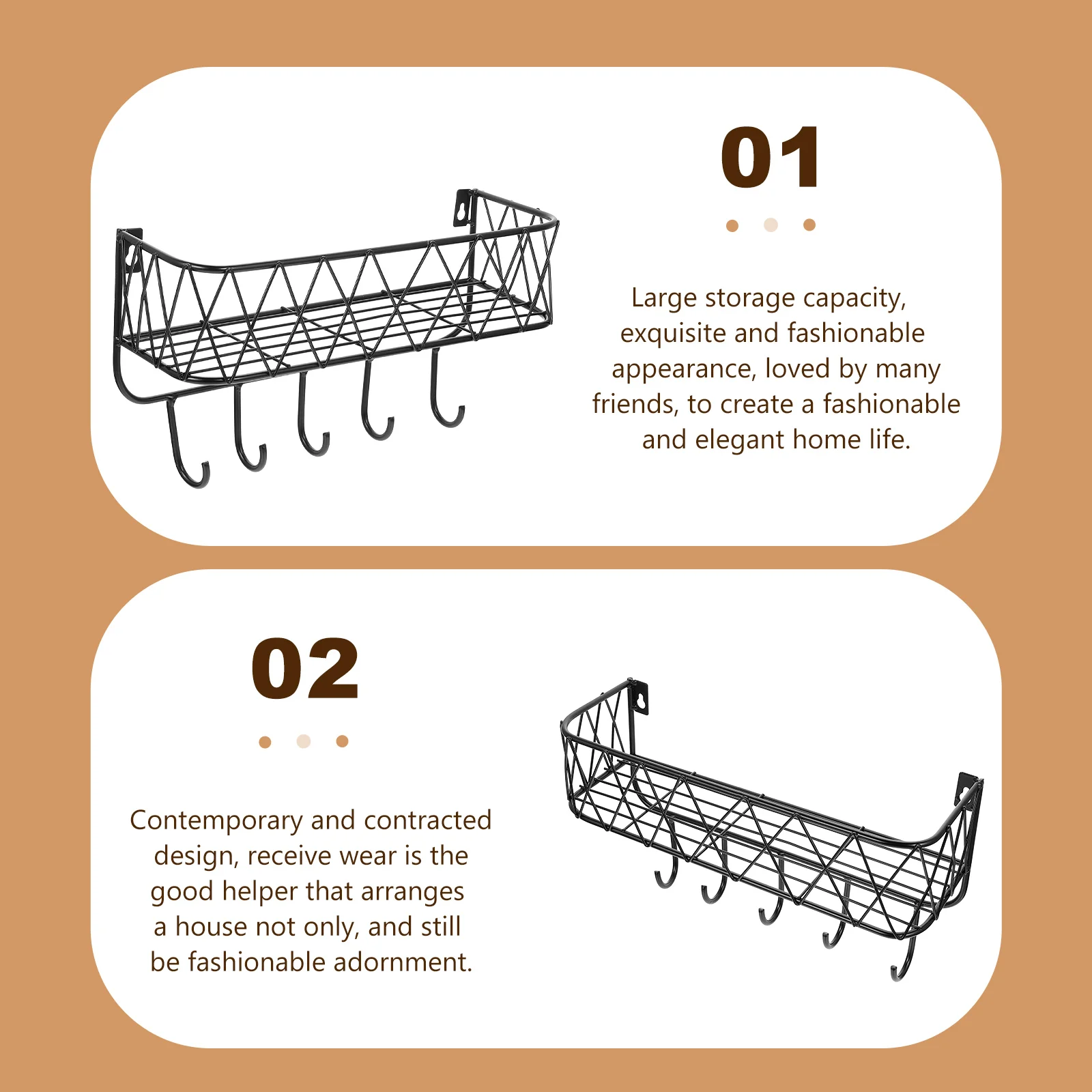 01

Large storage capacity, exquisite and fashionable appearance, loved by many friends, to create a fashionable and elegant home life.

02

Contemporary and contracted design, receive wear is the good helper that arranges a house not only, and still be fashionable adornment.