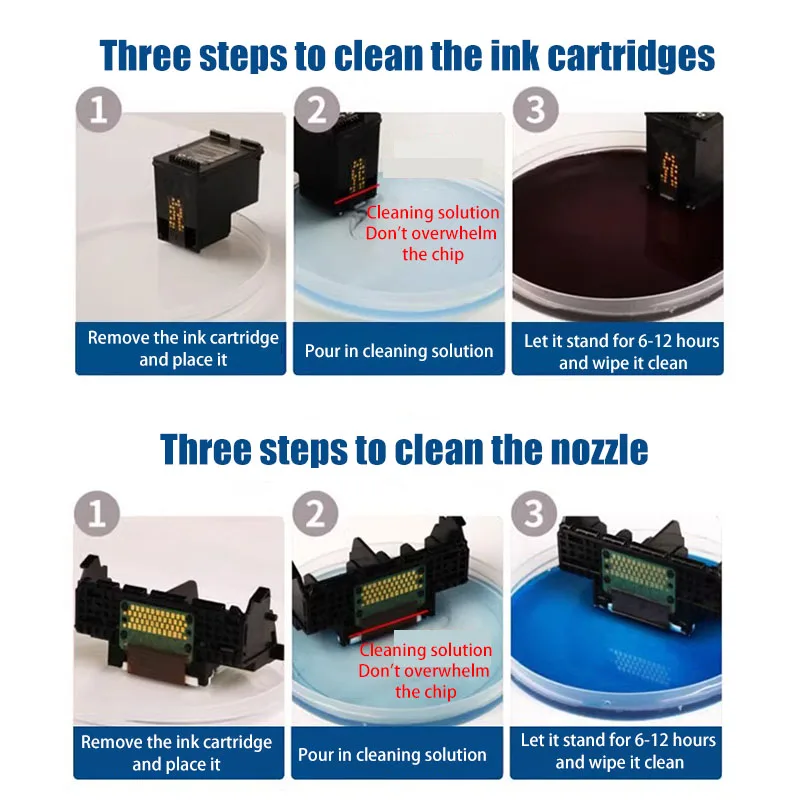 Three steps to clean the ink cartridges

1

Remove the ink cartridge and place it

2

Cleaning solution Don't overwhelm the chip

Pour in cleaning solution

3

Let it stand for 6-12 hours and wipe it clean

Three steps to clean the nozzle

1

Remove the ink cartridge and place it

2

Cleaning solution Don't overwhelm the chip

Pour in cleaning solution

3

Let it stand for 6-12 hours and wipe it clean