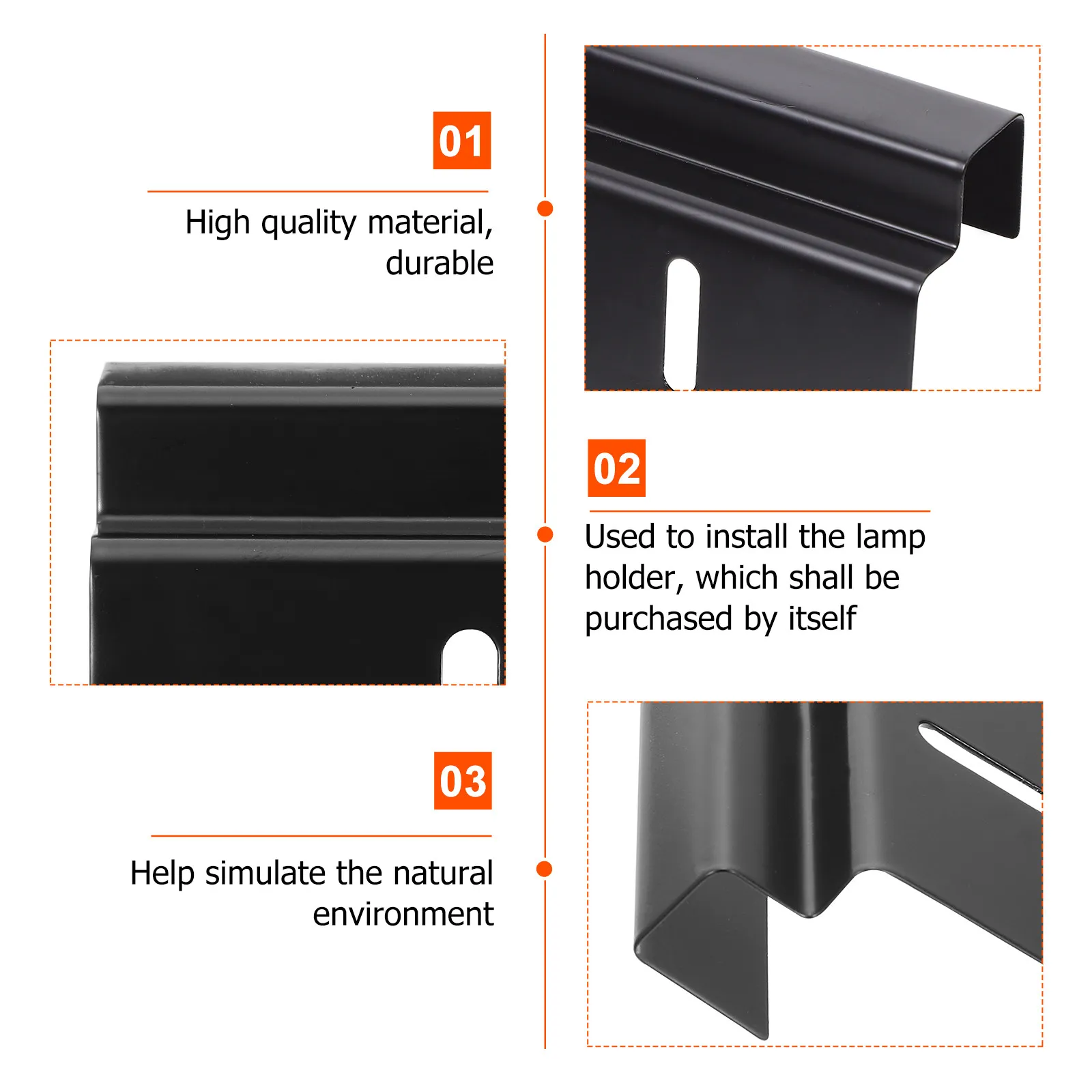 01

High quality material, durable

02

Used to install the lamp holder, which shall be purchased by itself

03

Help simulate the natural environment