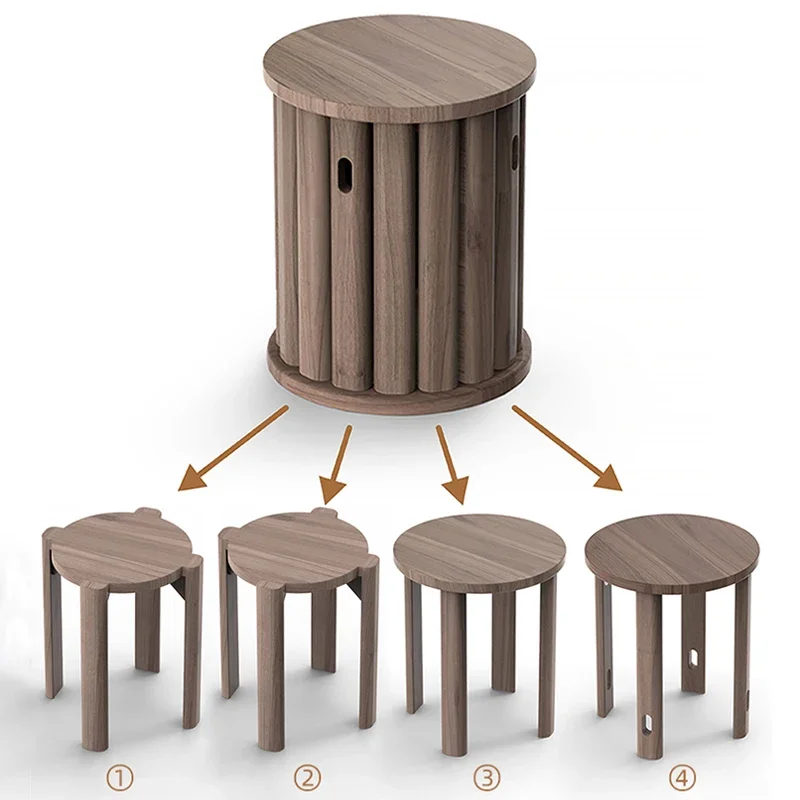 ① ② ③ ④