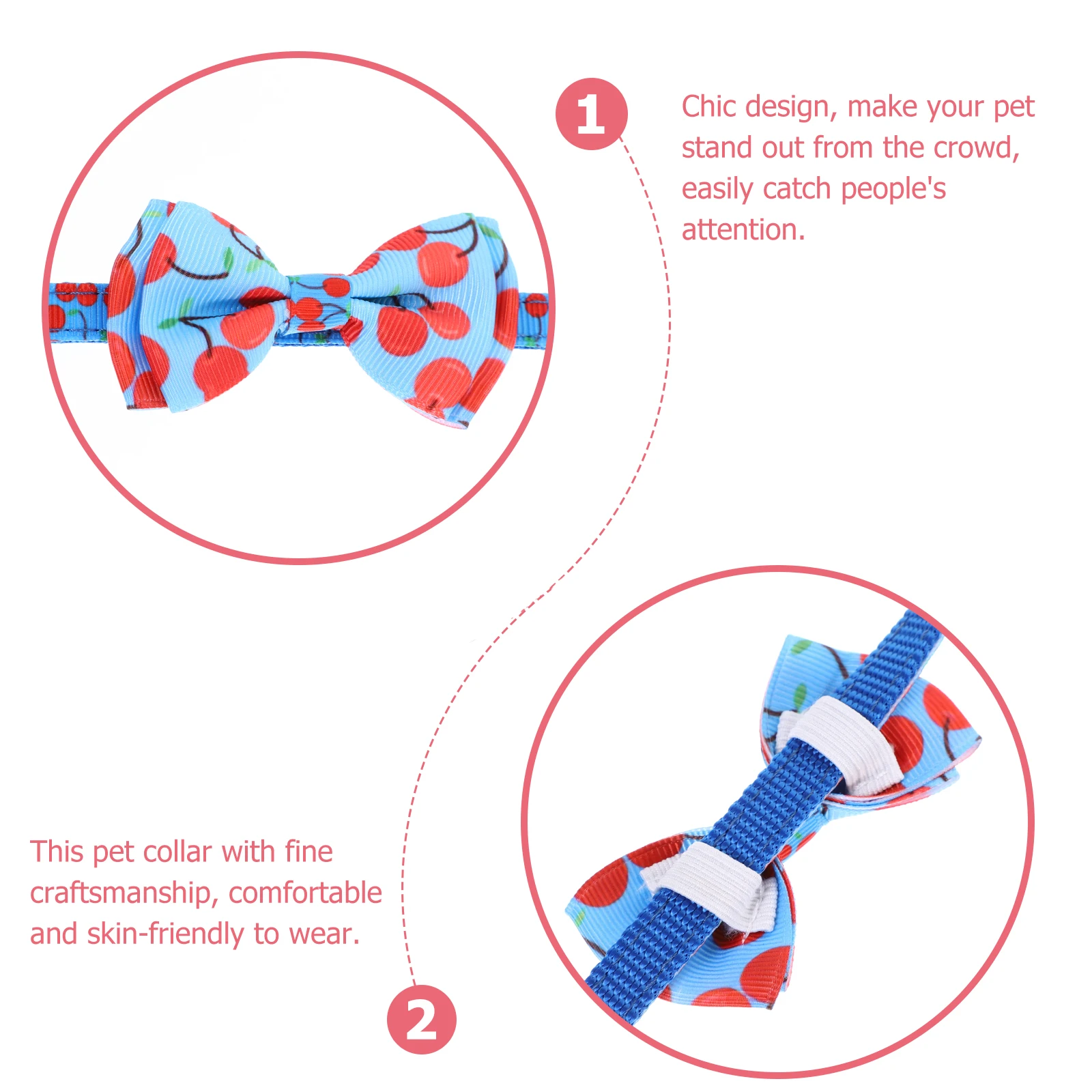 1

Chic design, make your pet stand out from the crowd, easily catch people's attention.

This pet collar with fine craftsmanship, comfortable and skin-friendly to wear.

2