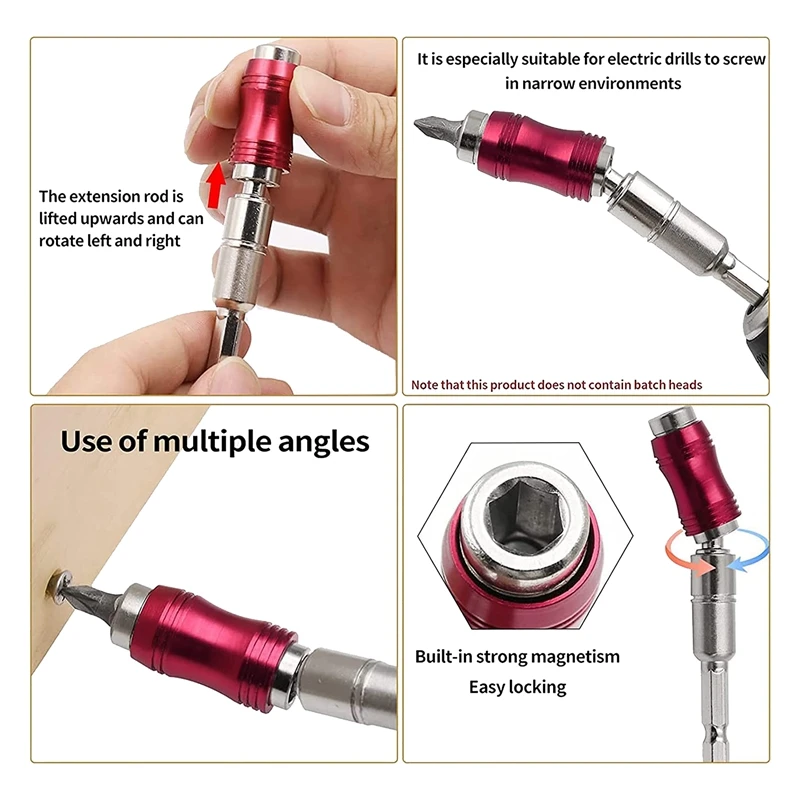 The extension rod is lifted upwards and can rotate left and right

It is especially suitable for electric drills to screw in narrow environments

Note that this product does not contain batch heads

Use of multiple angles

Built-in strong magnetism
Easy locking