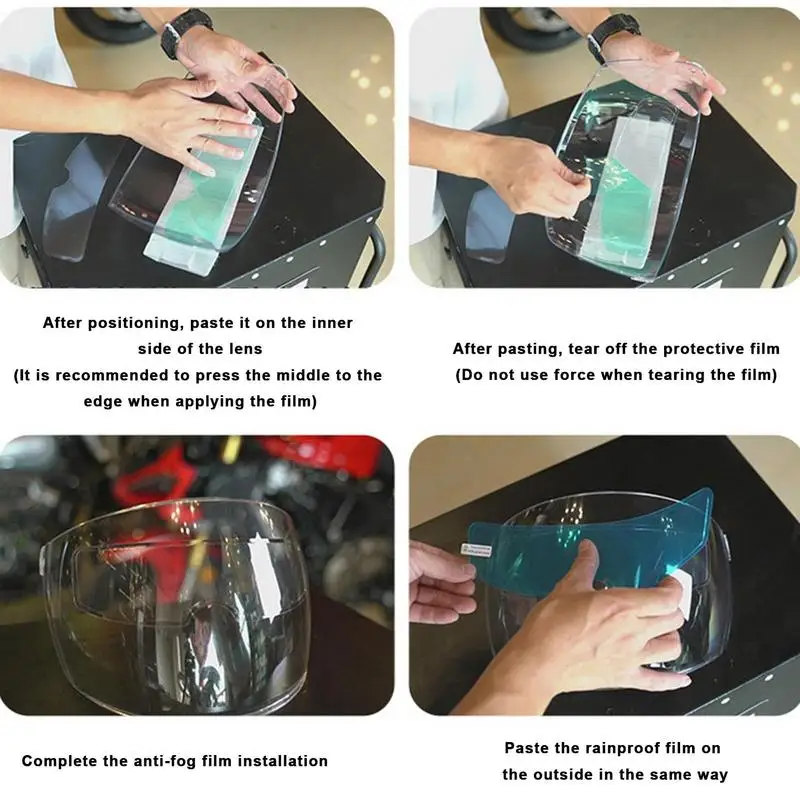 After positioning, paste it on the inner side of the lens
(It is recommended to press the middle to the edge when applying the film)

After pasting, tear off the protective film
(Do not use force when tearing the film)

Complete the anti-fog film installation

Paste the rainproof film on the outside in the same way