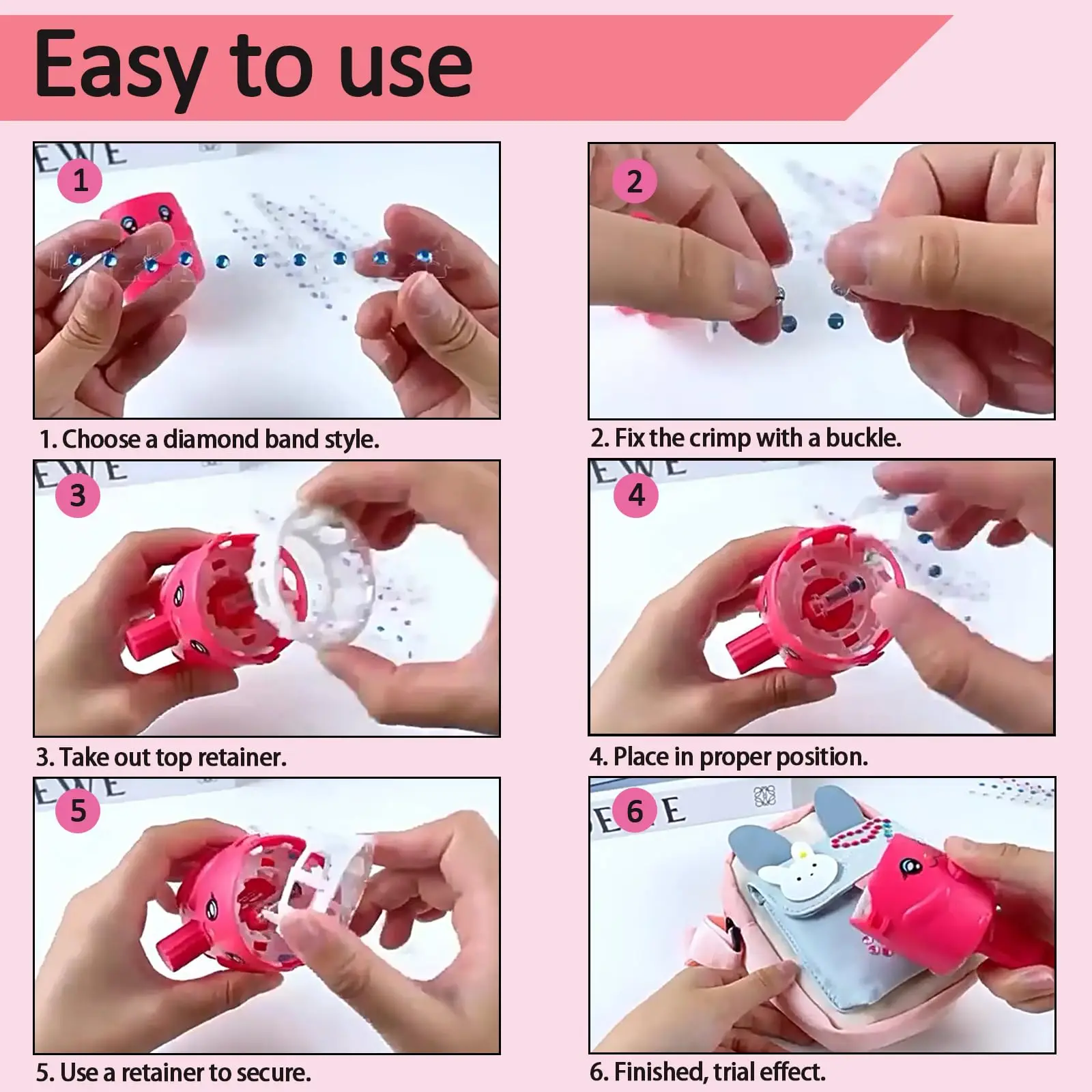 Easy to use

1

1. Choose a diamond band style.

2

2. Fix the crimp with a buckle.

3

3. Take out top retainer.

4

4. Place in proper position.

5

5. Use a retainer to secure.

6

6. Finished, trial effect.