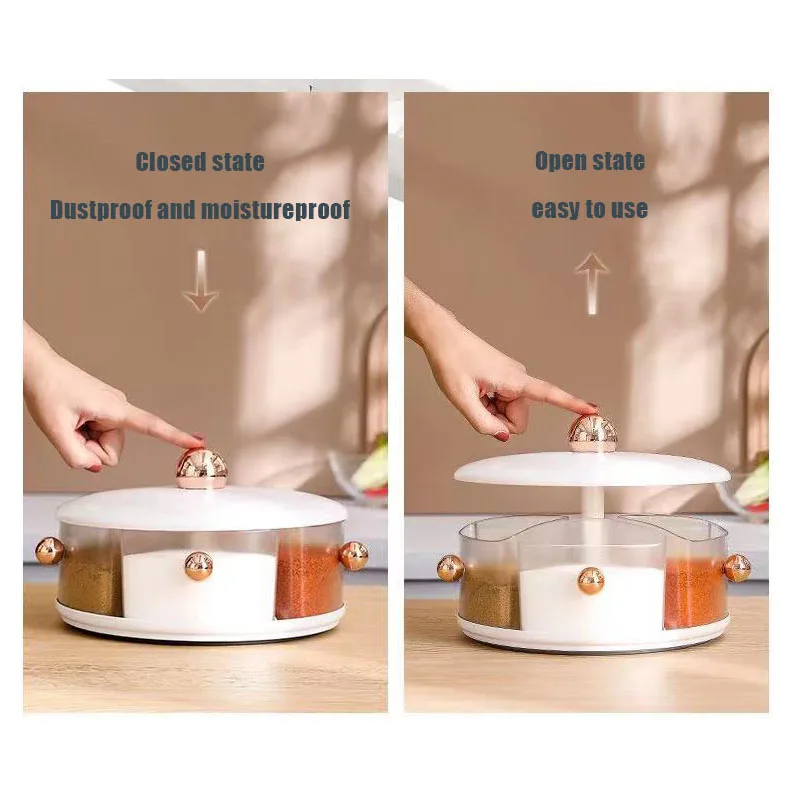 Closed state
Dustproof and moistureproof

Open state
easy to use