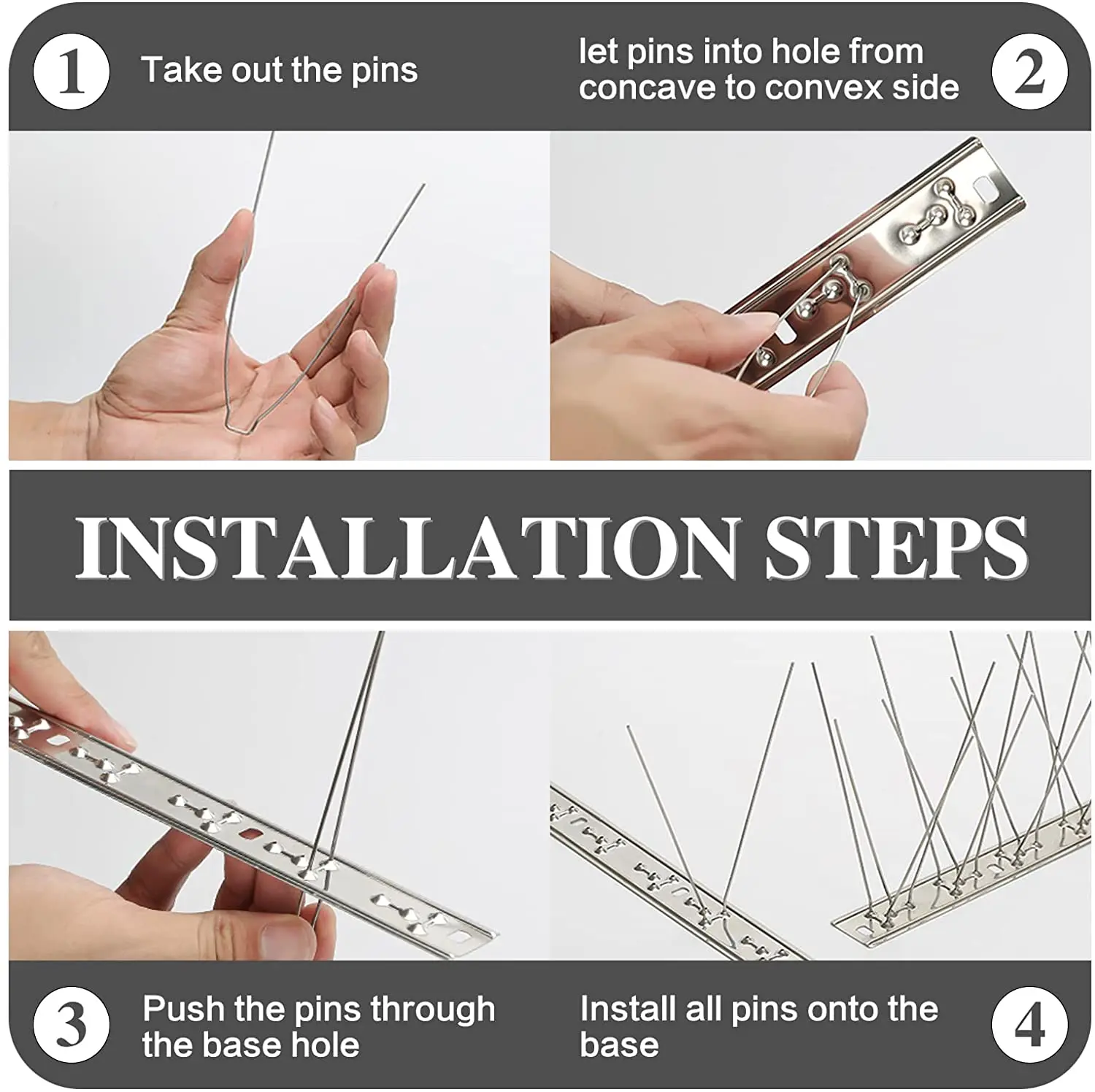 1 Take out the pins

let pins into hole from concave to convex side 2

INSTALLATION STEPS

3 Push the pins through the base hole

Install all pins onto the base 4