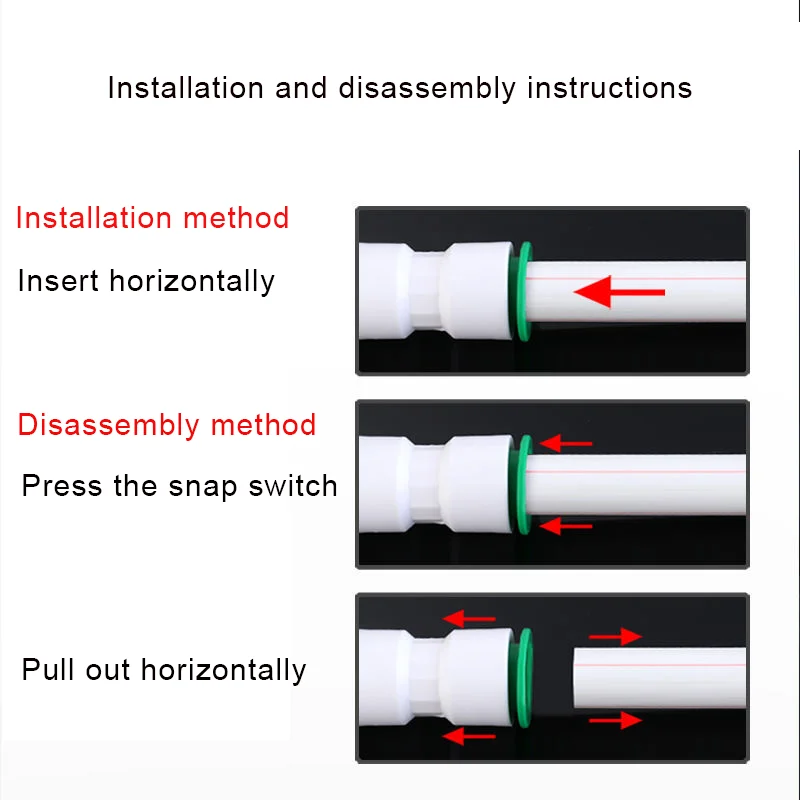 Installation and disassembly instructions

Installation method

Insert horizontally

Disassembly method

Press the snap switch

Pull out horizontally