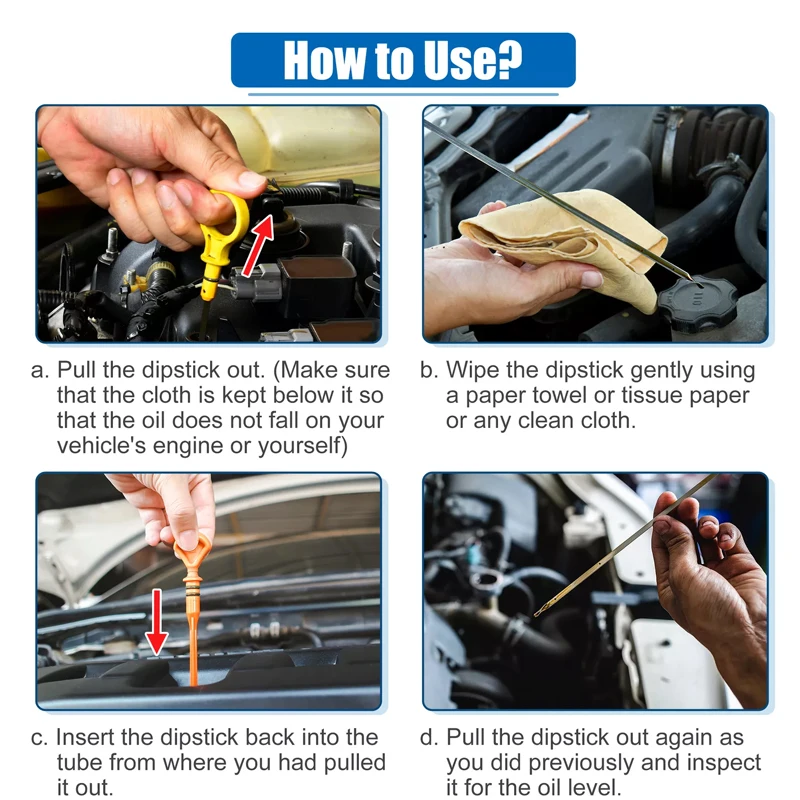 How to Use?

a. Pull the dipstick out. (Make sure that the cloth is kept below it so that the oil does not fall on your vehicle's engine or yourself)

b. Wipe the dipstick gently using a paper towel or tissue paper or any clean cloth.

c. Insert the dipstick back into the tube from where you had pulled it out.

d. Pull the dipstick out again as you did previously and inspect it for the oil level.