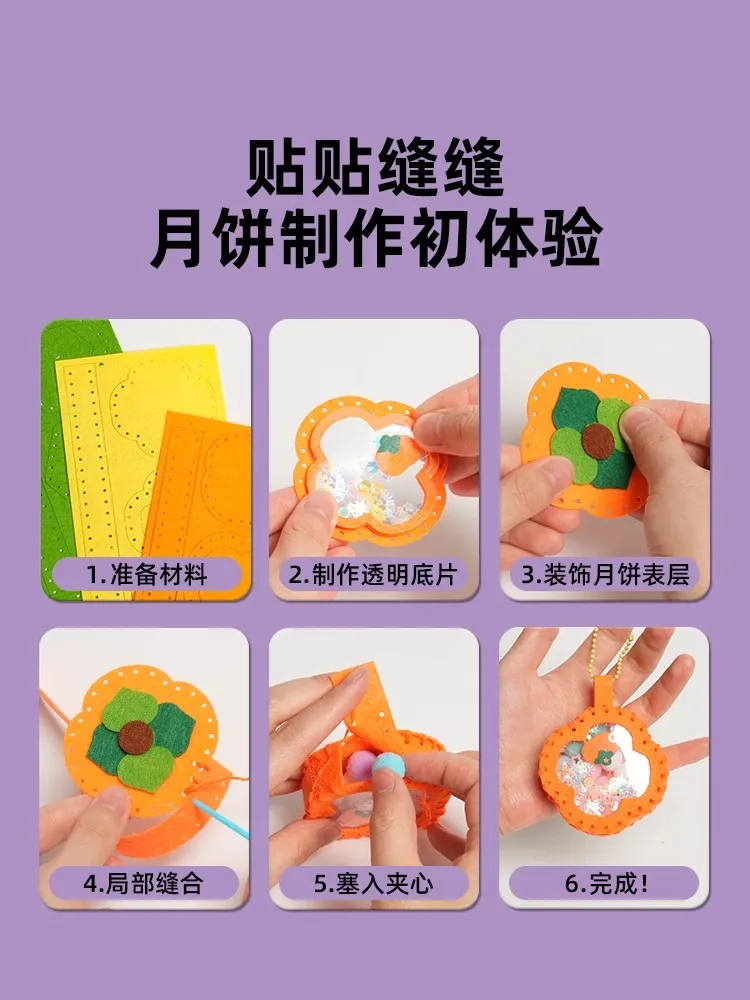 贴贴缝缝
月饼制作初体验

1.准备材料

2.制作透明底片

3.装饰月饼表层

4.局部缝合

5.塞入夹心

6.完成!