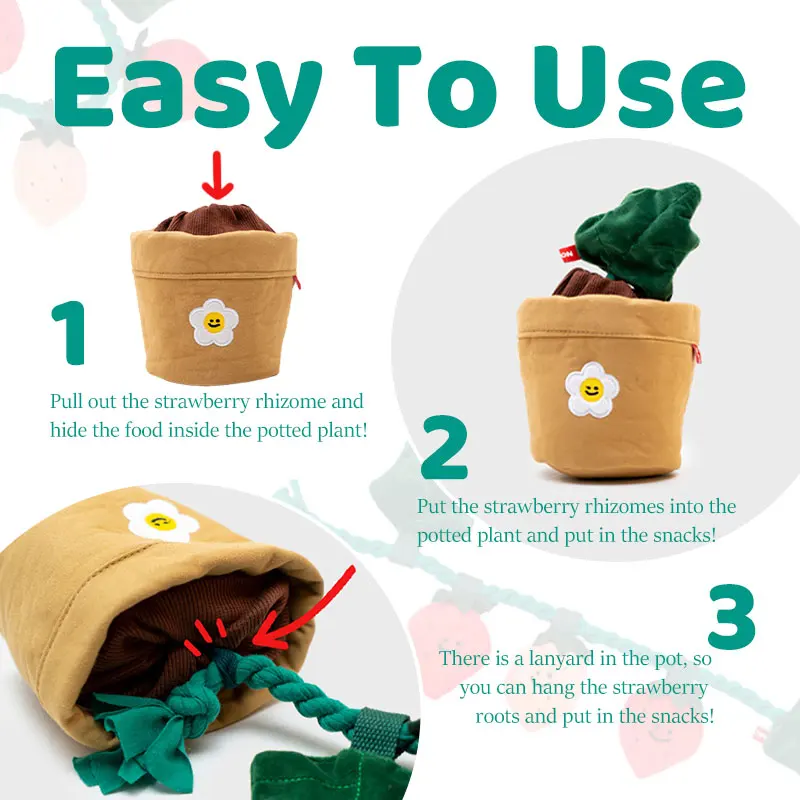 Easy To Use

1

Pull out the strawberry rhizome and hide the food inside the potted plant!

2

Put the strawberry rhizomes into the potted plant and put in the snacks!

3

There is a lanyard in the pot, so you can hang the strawberry roots and put in the snacks!