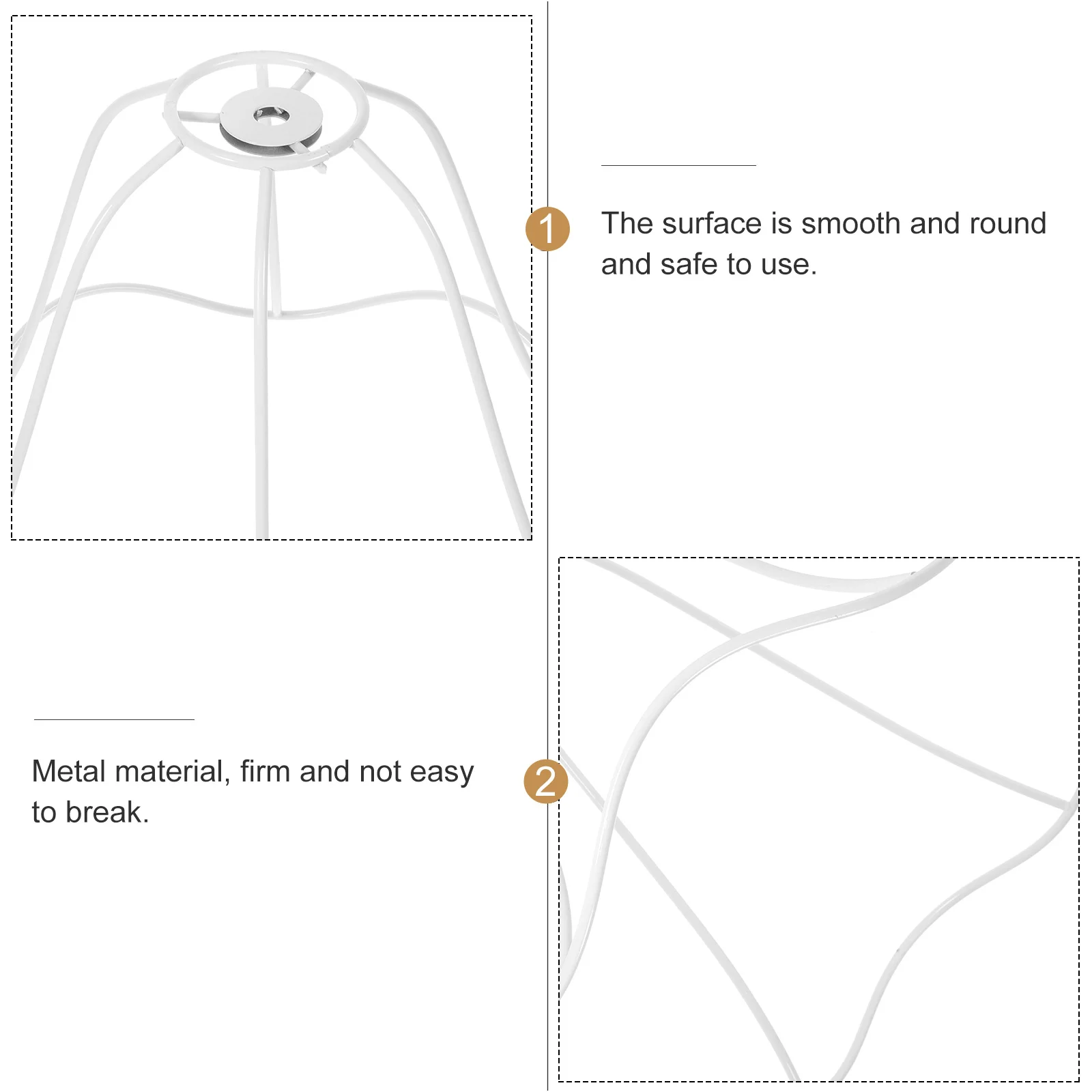 1

The surface is smooth and round and safe to use.

Metal material, firm and not easy to break.

2