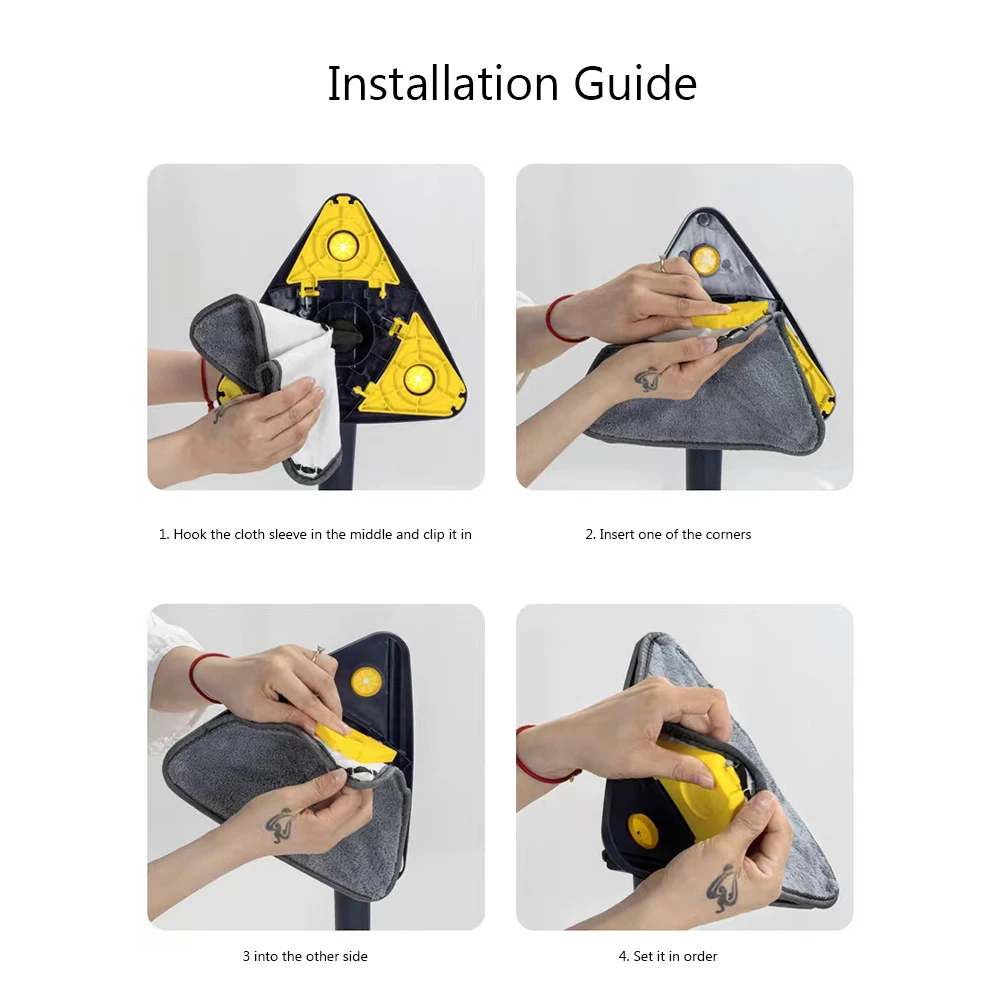 Installation Guide

1. Hook the cloth sleeve in the middle and clip it in

2. Insert one of the corners

3 into the other side

4. Set it in order