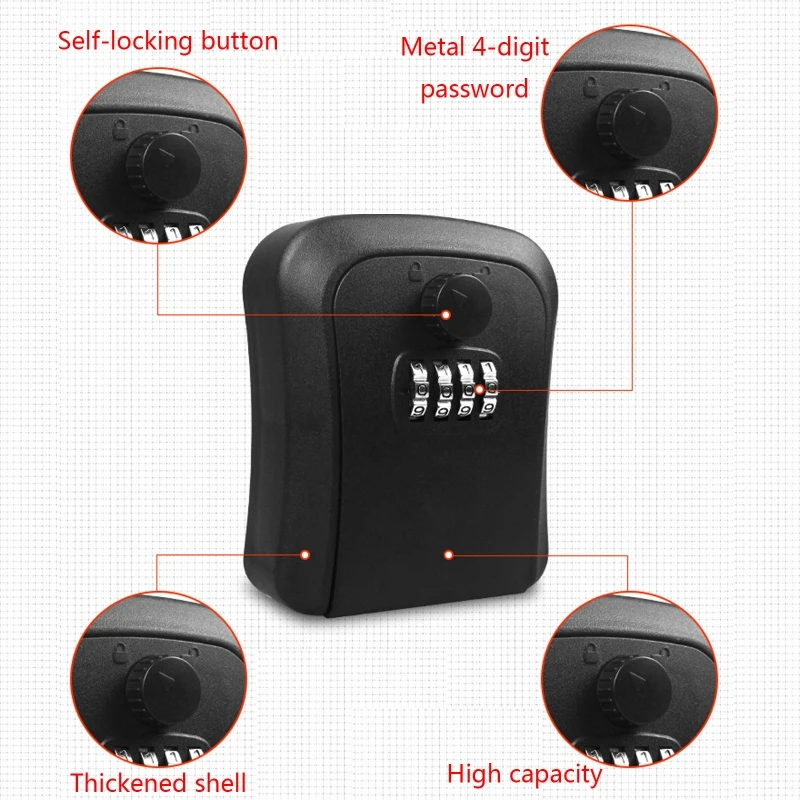 Self-locking button

Metal 4-digit password

Thickened shell

High capacity