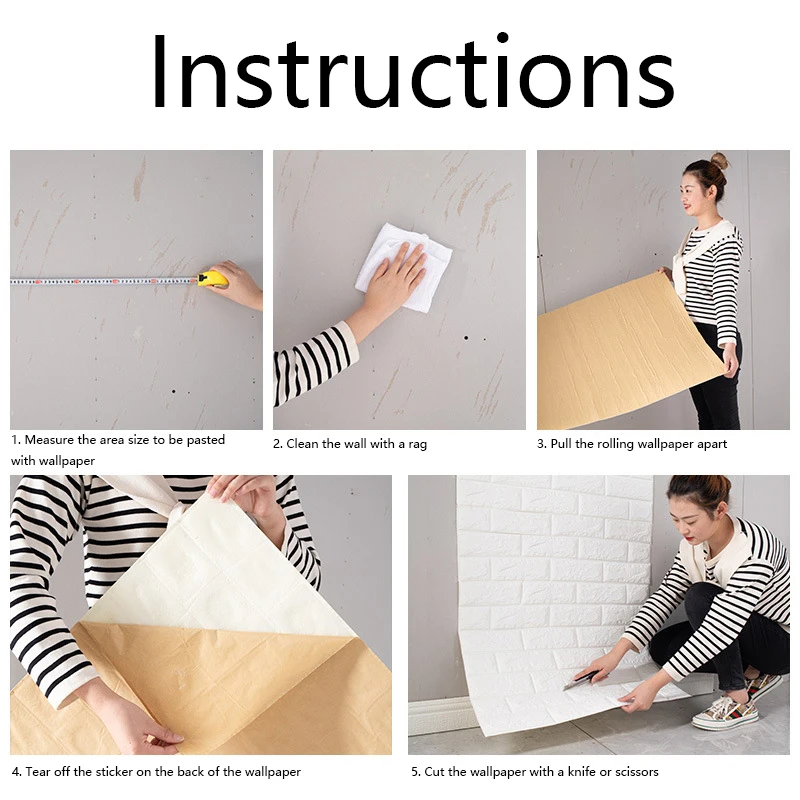 Instructions

1. Measure the area size to be pasted with wallpaper

2. Clean the wall with a rag

3. Pull the rolling wallpaper apart

4. Tear off the sticker on the back of the wallpaper

5. Cut the wallpaper with a knife or scissors