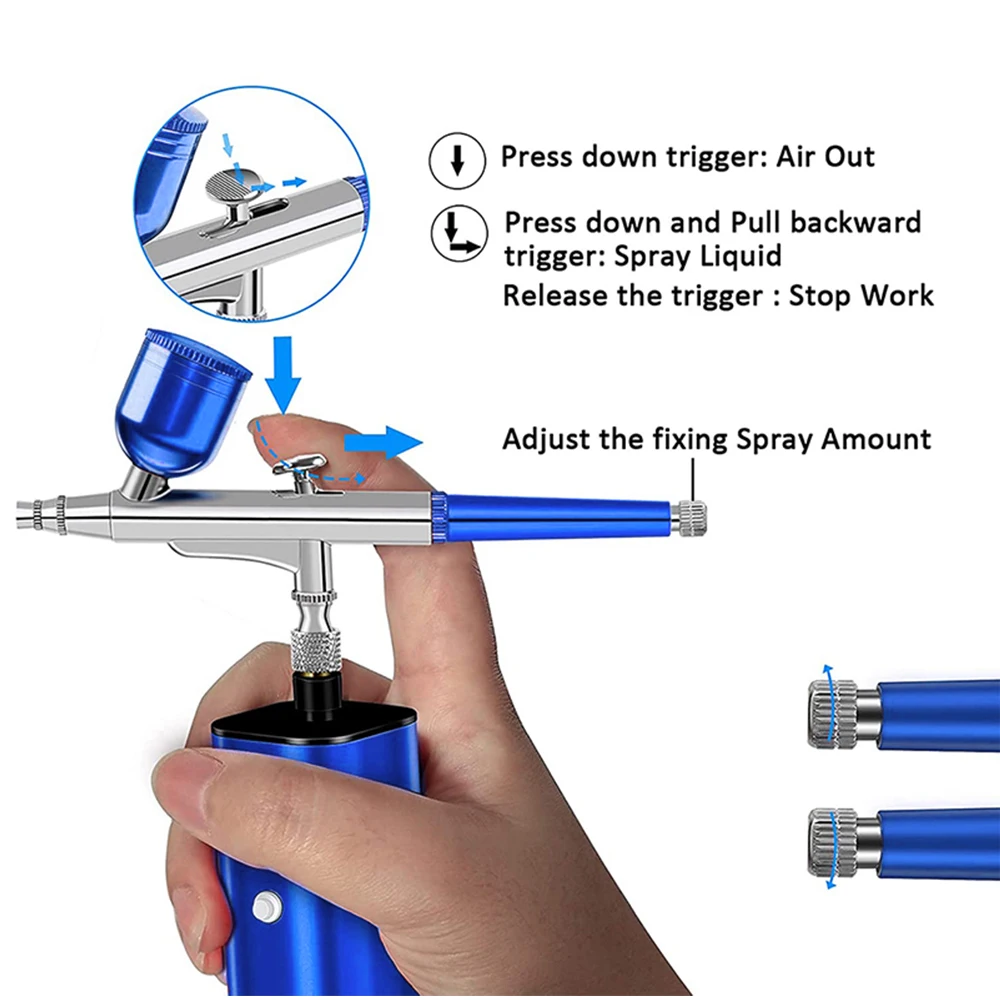 Press down trigger: Air Out

Press down and Pull backward trigger: Spray Liquid

Release the trigger : Stop Work

Adjust the fixing Spray Amount