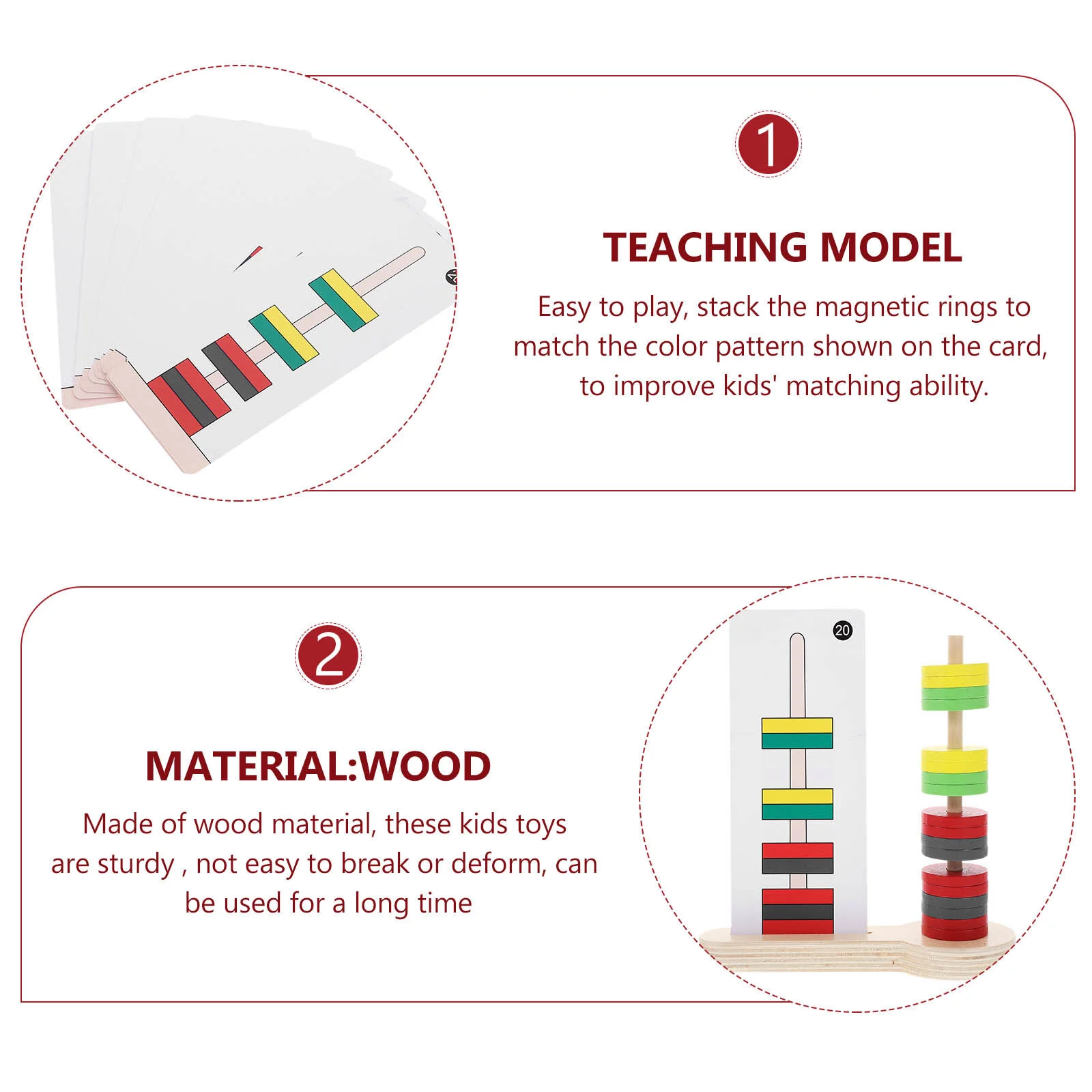 1

TEACHING MODEL

Easy to play, stack the magnetic rings to match the color pattern shown on the card, to improve kids' matching ability.

2

MATERIAL:WOOD

Made of wood material, these kids toys are sturdy , not easy to break or deform, can be used for a long time

20