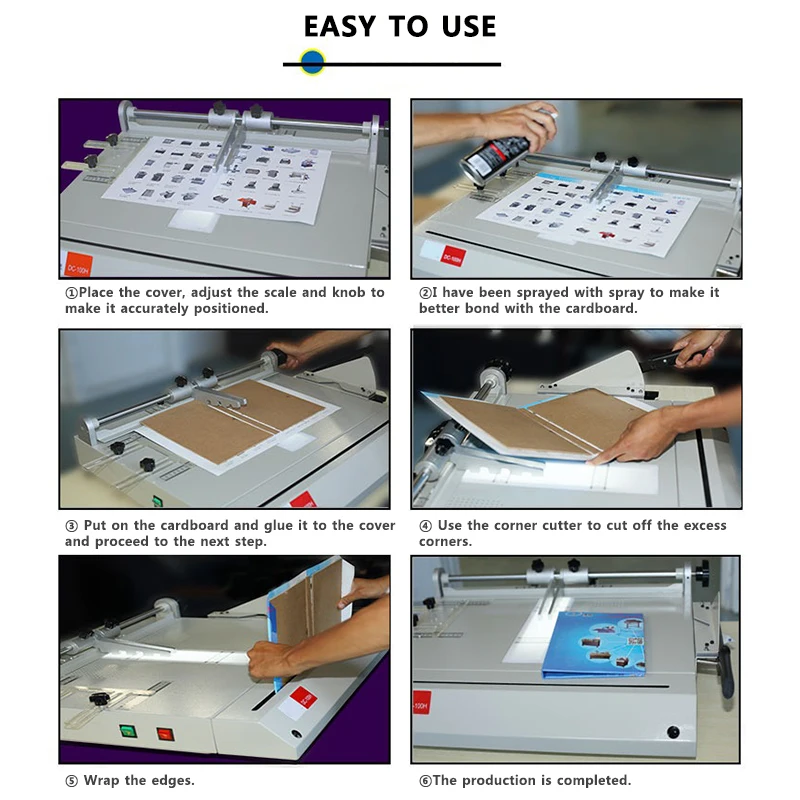 EASY TO USE

DC-100H

①Place the cover, adjust the scale and knob to make it accurately positioned.

DC-100H

②I have been sprayed with spray to make it better bond with the cardboard.

③ Put on the cardboard and glue it to the cover and proceed to the next step.

④ Use the corner cutter to cut off the excess corners.

⑤ Wrap the edges.

-100H

⑥The production is completed.