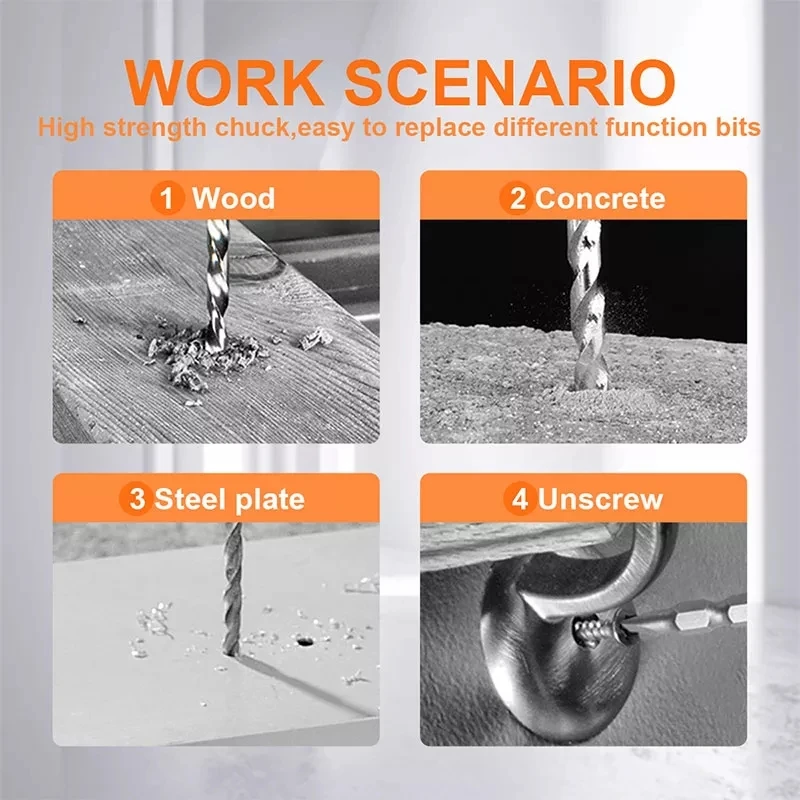 WORK SCENARIO
High strength chuck,easy to replace different function bits

1 Wood

2 Concrete

3 Steel plate

4 Unscrew