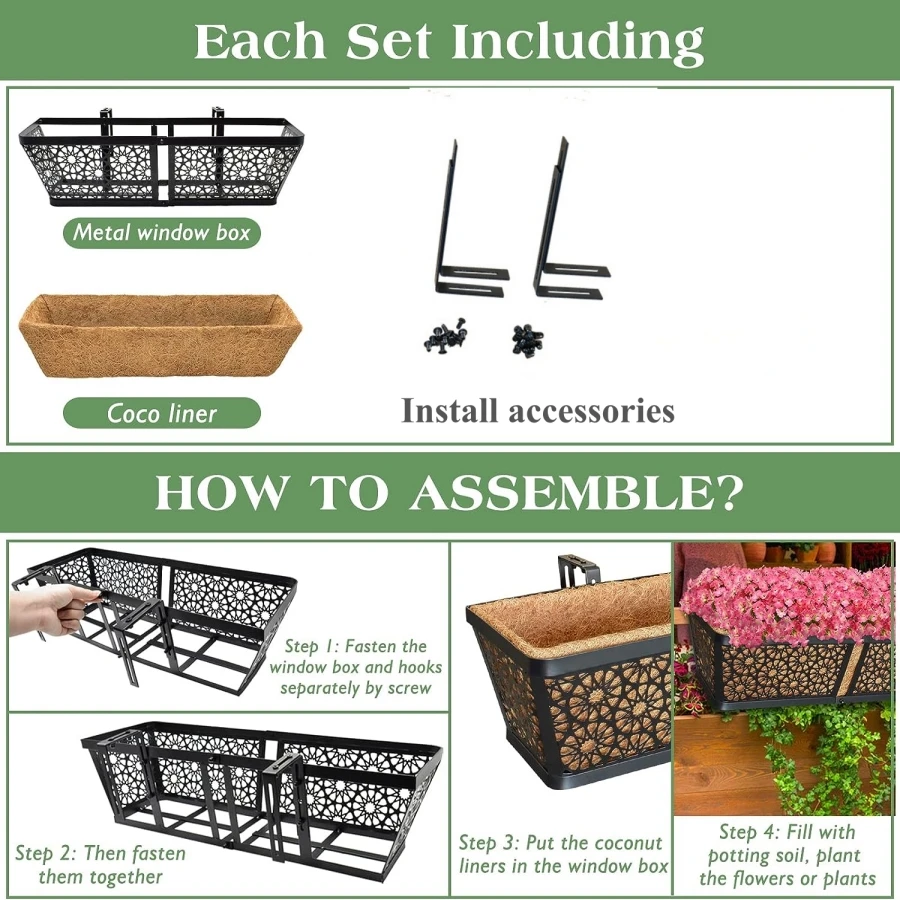 Each Set Including

Metal window box

Coco liner

Install accessories

HOW TO ASSEMBLE?

Step 1: Fasten the window box and hooks separately by screw

Step 2: Then fasten them together

Step 3: Put the coconut liners in the window box

Step 4: Fill with potting soil, plant the flowers or plants