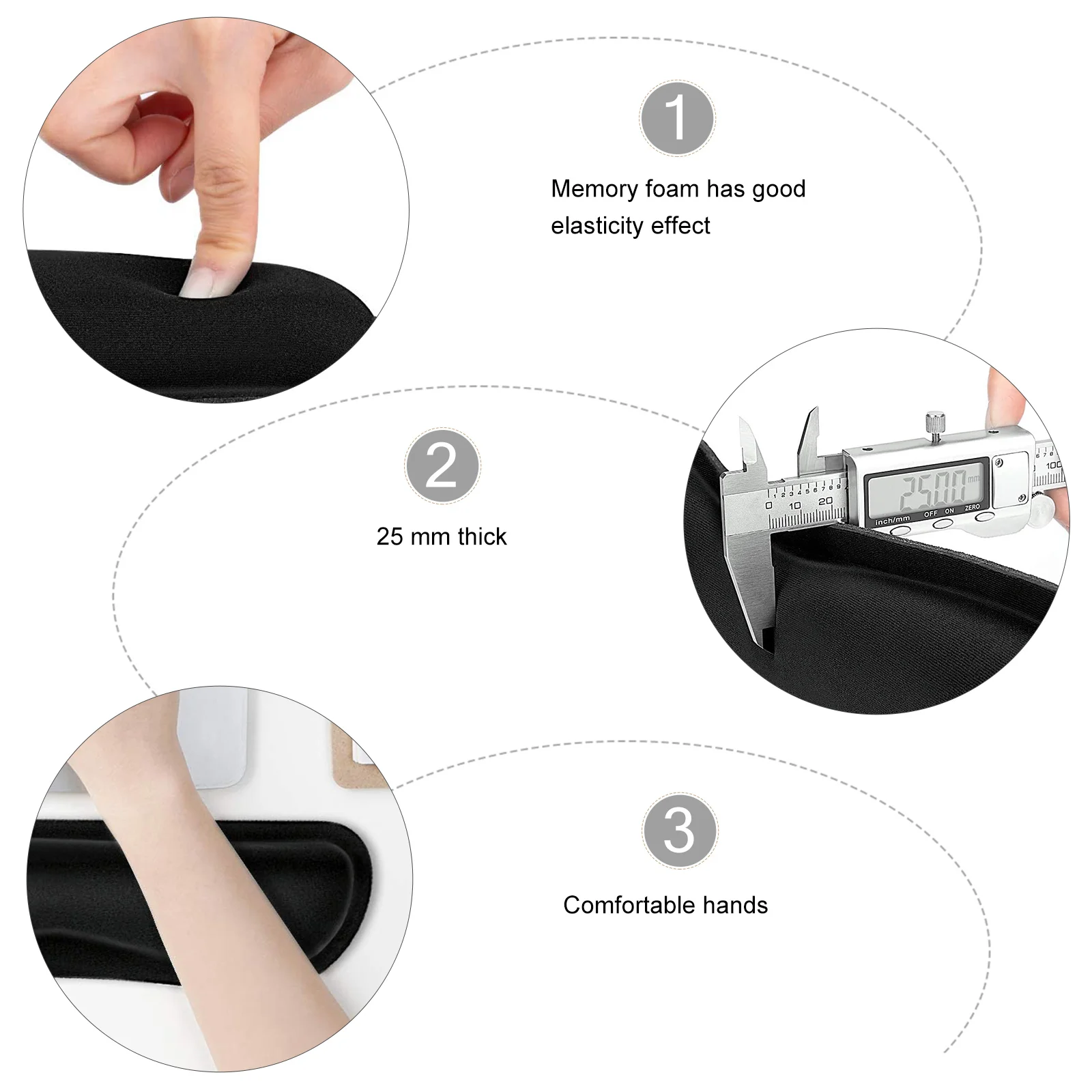 1

Memory foam has good elasticity effect

2

25 mm thick

0 10 20

25.00 mm

inch/mm OFF ON ZERO

100

3

Comfortable hands