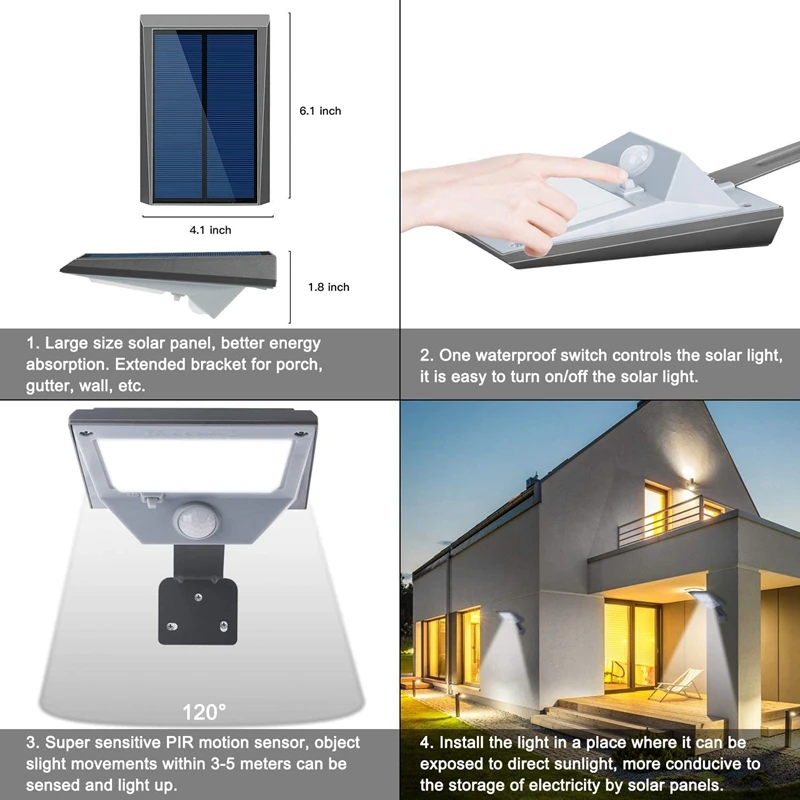 6.1 inch

4.1 inch

1.8 inch

1. Large size solar panel, better energy absorption. Extended bracket for porch, gutter, wall, etc.

2. One waterproof switch controls the solar light, it is easy to turn on/off the solar light.

120°

3. Super sensitive PIR motion sensor, object slight movements within 3-5 meters can be sensed and light up.

4. Install the light in a place where it can be exposed to direct sunlight, more conducive to the storage of electricity by solar panels.