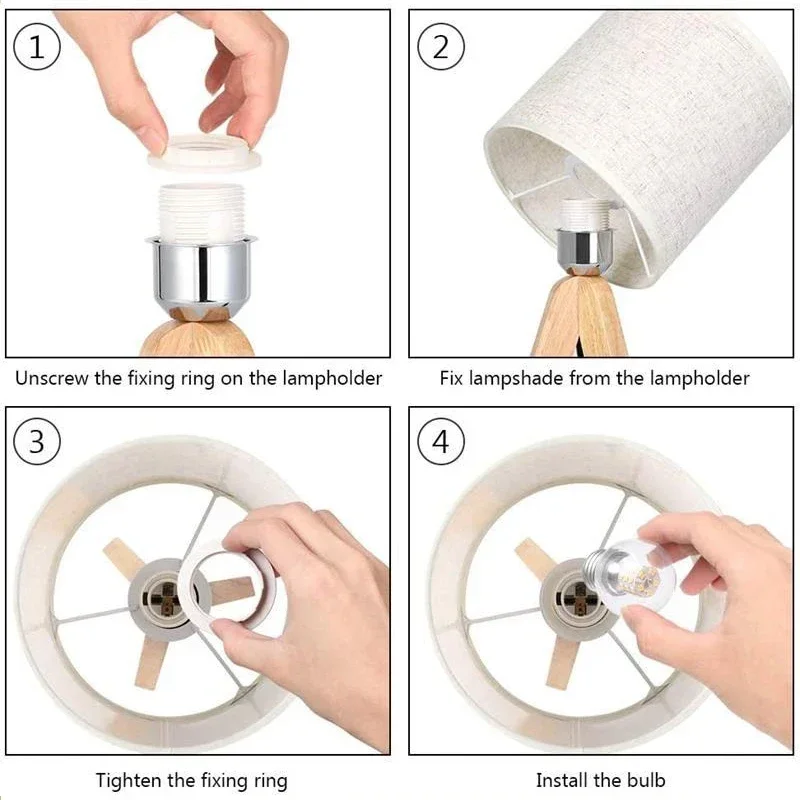 1

Unscrew the fixing ring on the lampholder

2

Fix lampshade from the lampholder

3

Tighten the fixing ring

4

Install the bulb