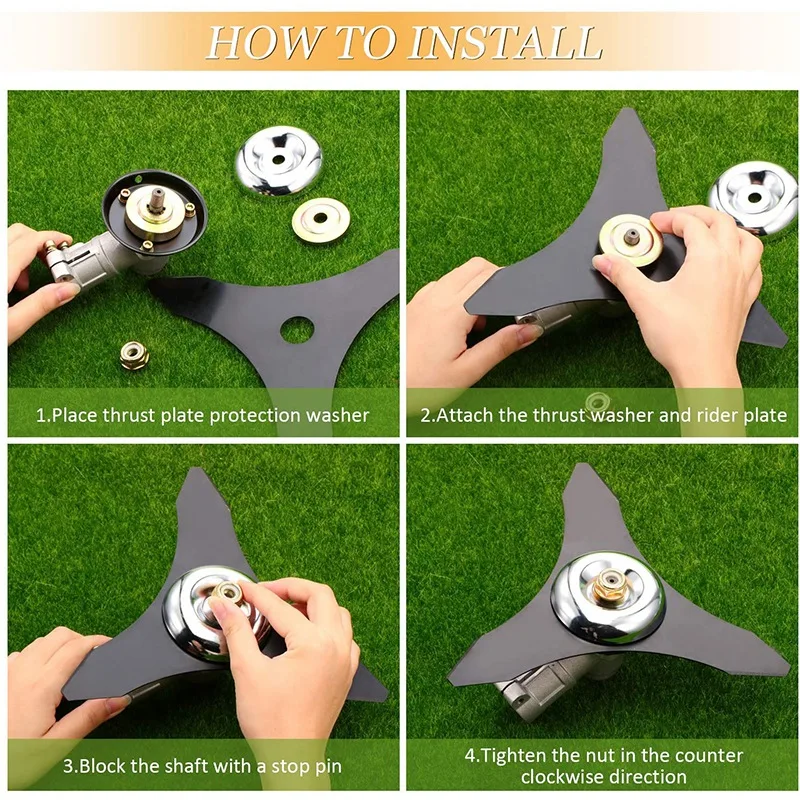 HOW TO INSTALL

1.Place thrust plate protection washer

2.Attach the thrust washer and rider plate

3.Block the shaft with a stop pin

4.Tighten the nut in the counter clockwise direction