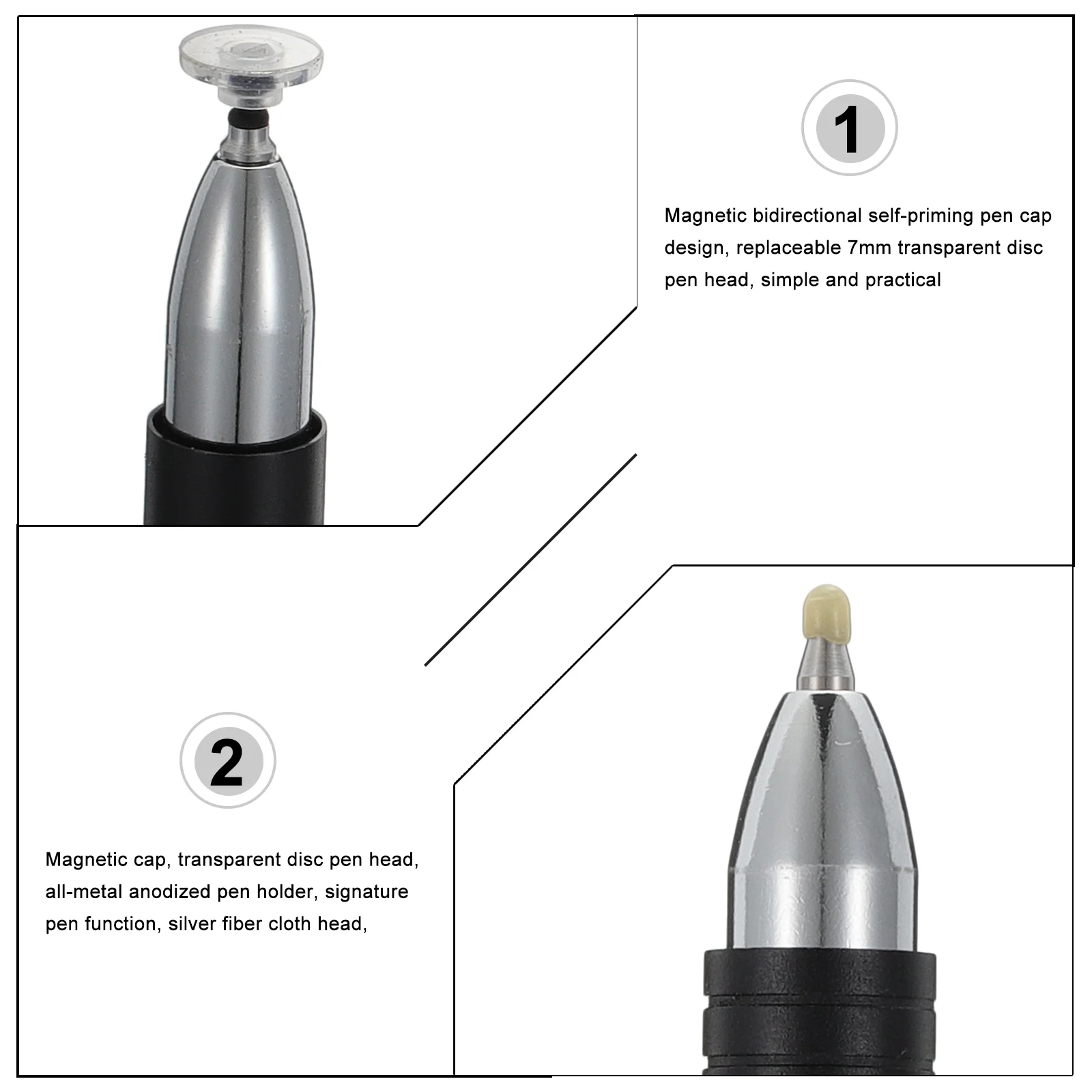 1

Magnetic bidirectional self-priming pen cap design, replaceable 7mm transparent disc pen head, simple and practical

2

Magnetic cap, transparent disc pen head, all-metal anodized pen holder, signature pen function, silver fiber cloth head,