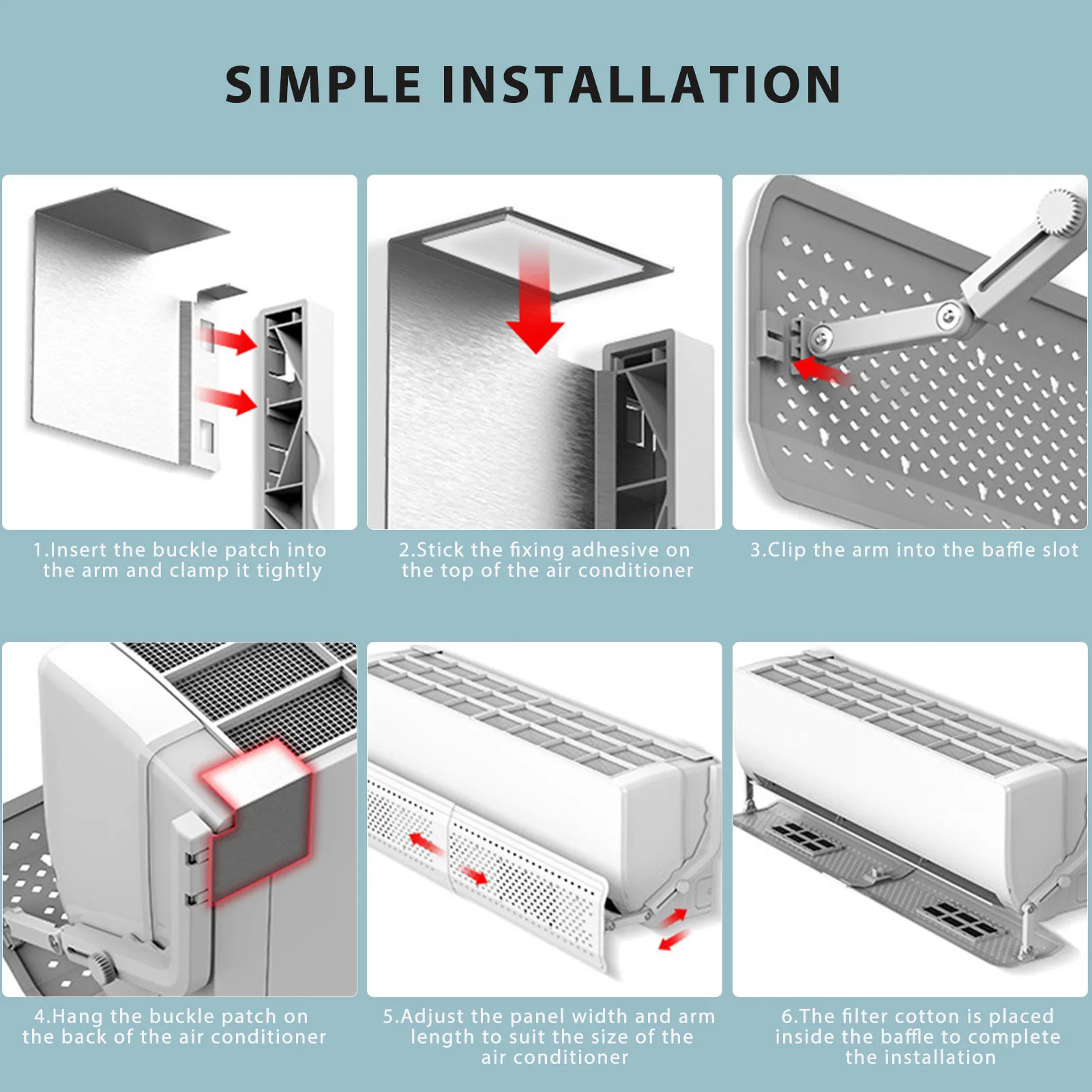 SIMPLE INSTALLATION

1.Insert the buckle patch into the arm and clamp it tightly

2.Stick the fixing adhesive on the top of the air conditioner

3.Clip the arm into the baffle slot

4.Hang the buckle patch on the back of the air conditioner

5.Adjust the panel width and arm length to suit the size of the air conditioner

6.The filter cotton is placed inside the baffle to complete the installation