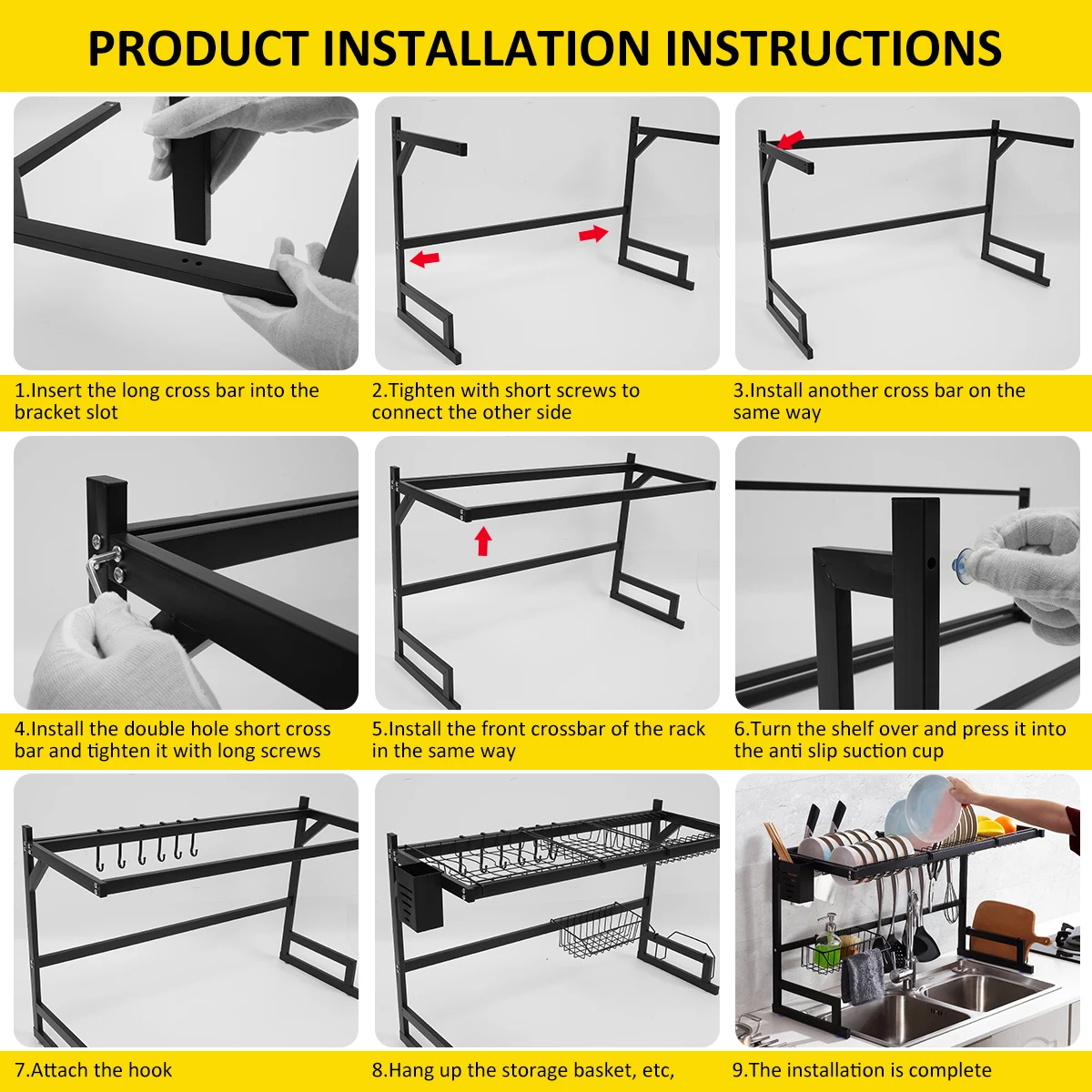 PRODUCT INSTALLATION INSTRUCTIONS

1.Insert the long cross bar into the bracket slot

2.Tighten with short screws to connect the other side

3.Install another cross bar on the same way

4.Install the double hole short cross bar and tighten it with long screws

5.Install the front crossbar of the rack in the same way

6.Turn the shelf over and press it into the anti slip suction cup

7.Attach the hook

8.Hang up the storage basket, etc,

9.The installation is complete