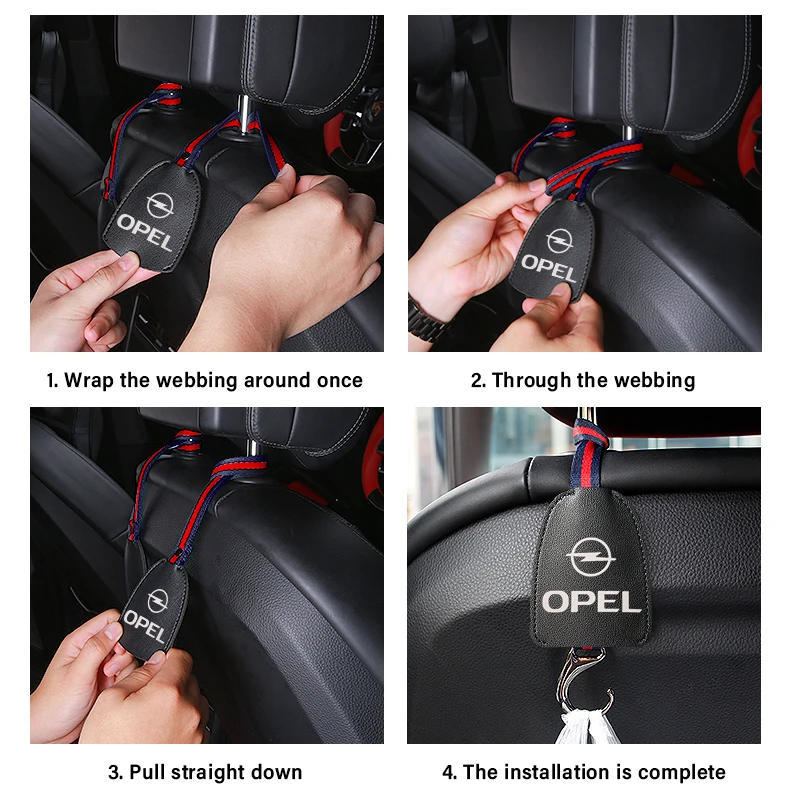 OPEL

1. Wrap the webbing around once

OPEL

2. Through the webbing

OPEL

3. Pull straight down

OPEL

4. The installation is complete