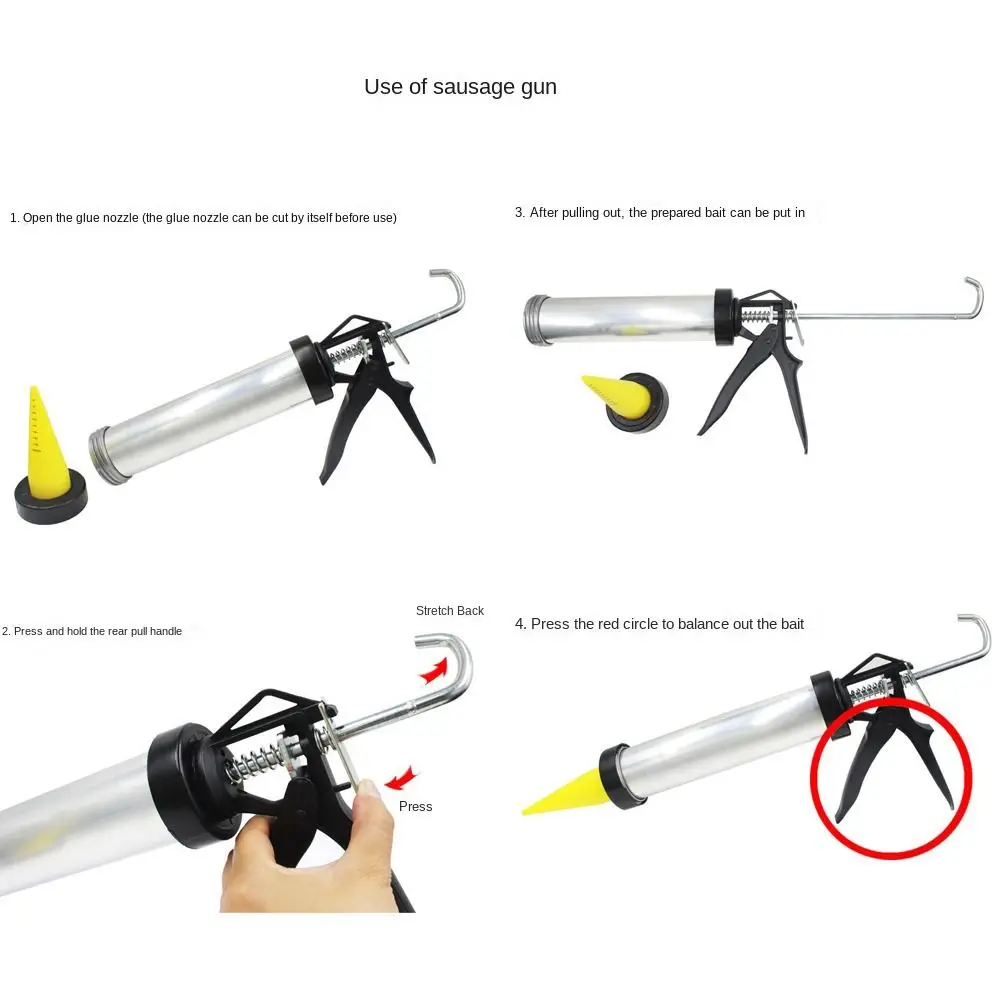 Use of sausage gun

1. Open the glue nozzle (the glue nozzle can be cut by itself before use)

3. After pulling out, the prepared bait can be put in

2. Press and hold the rear pull handle

Stretch Back

Press

4. Press the red circle to balance out the bait