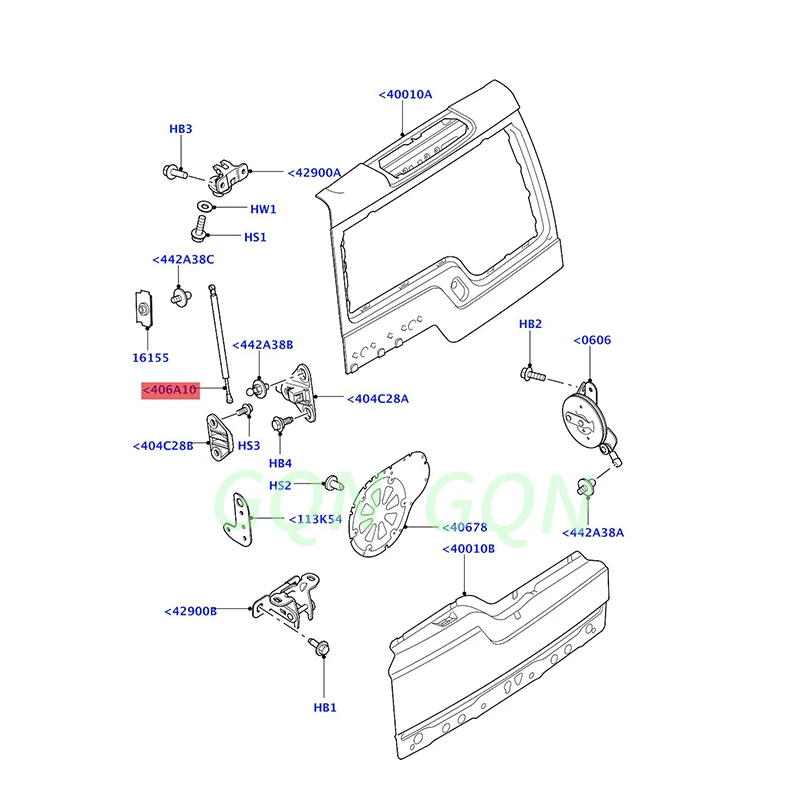 <40010A

HB3

<42900A

HW1

HS1

<442A38C

16155

<442A38B

<406A10

<404C28A

<404C28B

HS3

HB4

HB2

<0606

HS2

<113K54

<40678

<442A38A

<40010B

<42900B

HB1

GQN GQN