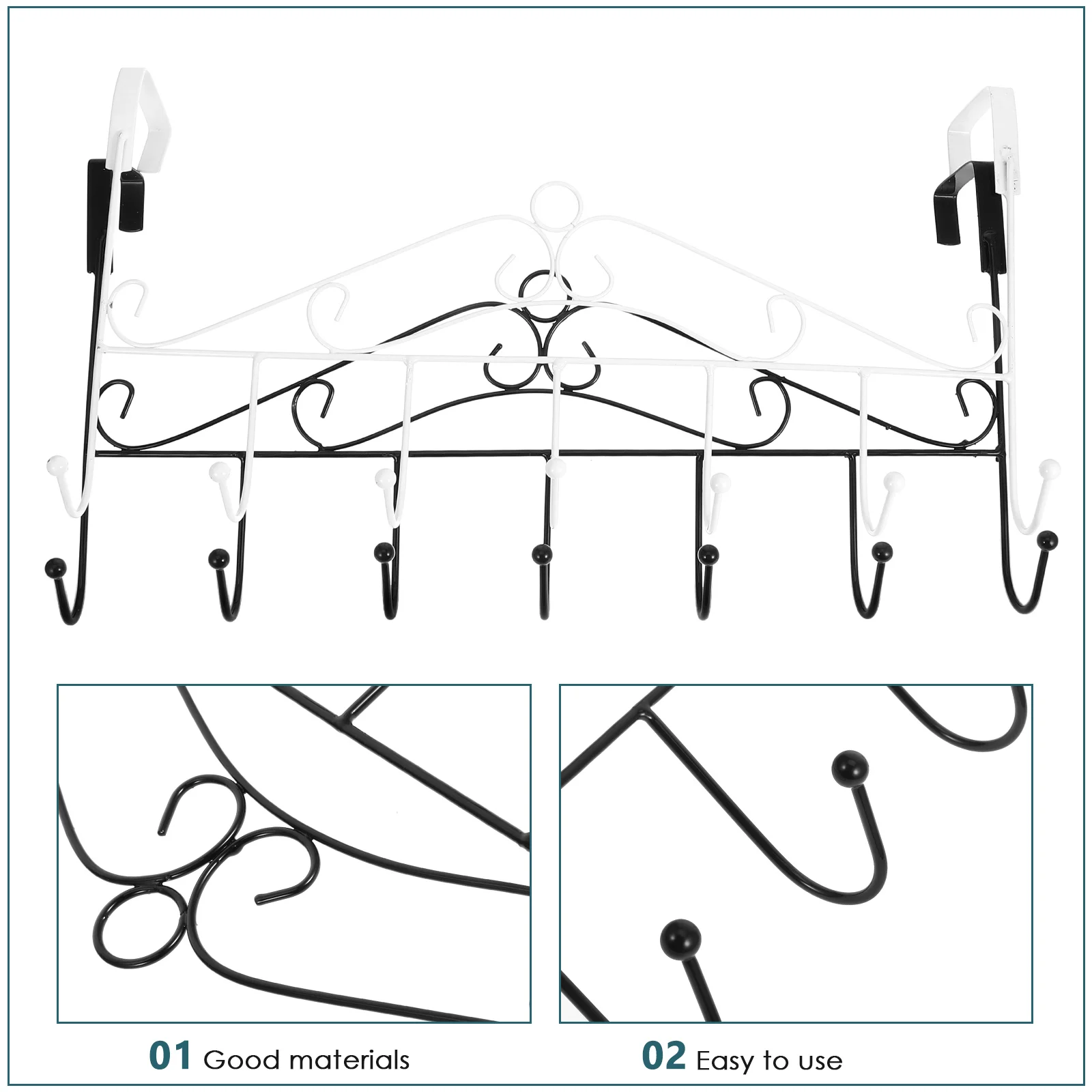 01 Good materials

02 Easy to use