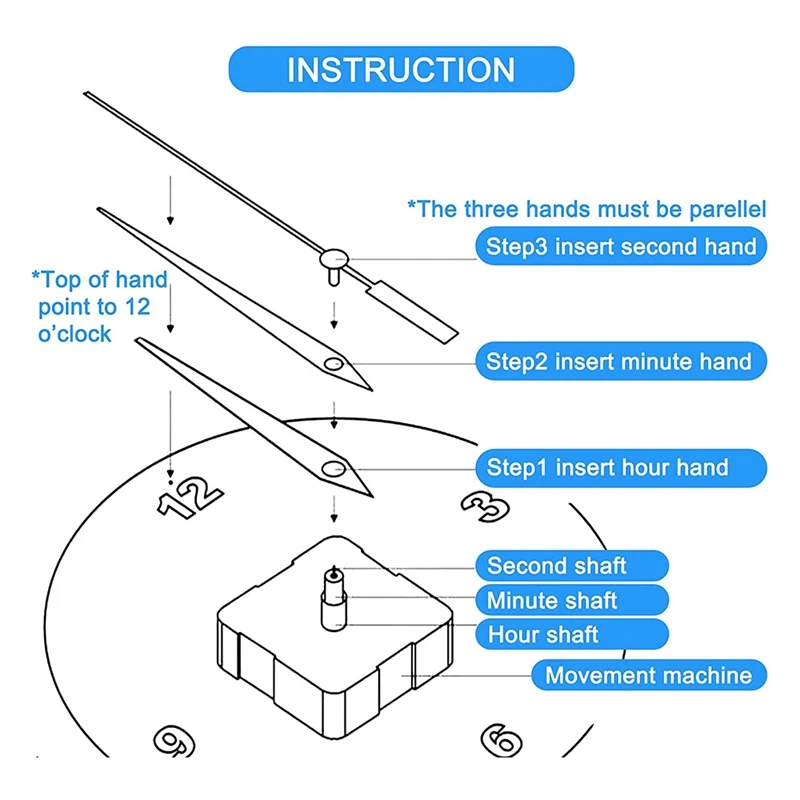 INSTRUCTION

*The three hands must be parellel

Step3 insert second hand

*Top of hand point to 12 o'clock

Step2 insert minute hand

Step1 insert hour hand

12

3

Second shaft

Minute shaft

Hour shaft

Movement machine

9

6