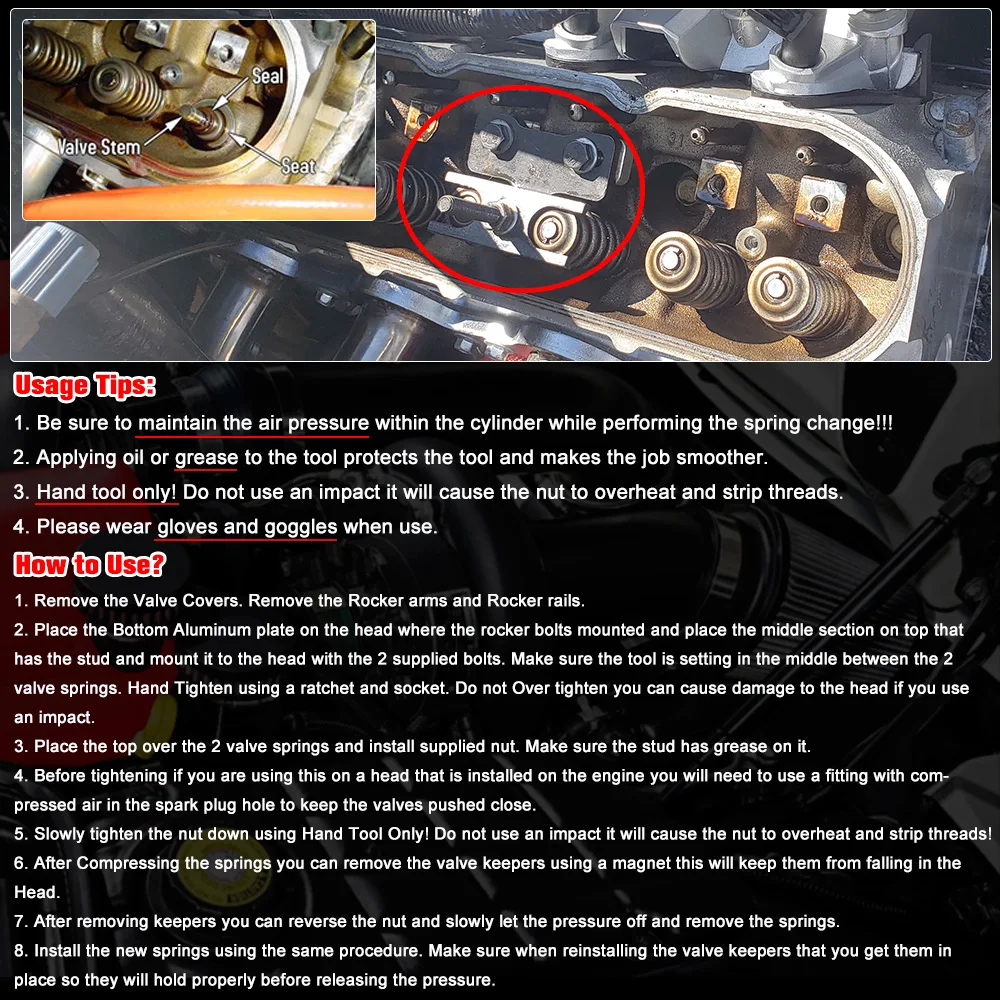 Seal
Valve Stem
Seat

Usage Tips:
1. Be sure to maintain the air pressure within the cylinder while performing the spring change!!!
2. Applying oil or grease to the tool protects the tool and makes the job smoother.
3. Hand tool only! Do not use an impact it will cause the nut to overheat and strip threads.
4. Please wear gloves and goggles when use.

How to Use?
1. Remove the Valve Covers. Remove the Rocker arms and Rocker rails.
2. Place the Bottom Aluminum plate on the head where the rocker bolts mounted and place the middle section on top that has the stud and mount it to the head with the 2 supplied bolts. Make sure the tool is setting in the middle between the 2 valve springs. Hand Tighten using a ratchet and socket. Do not Over tighten you can cause damage to the head if you use an impact.
3. Place the top over the 2 valve springs and install supplied nut. Make sure the stud has grease on it.
4. Before tightening if you are using this on a head that is installed on the engine you will need to use a fitting with compressed air in the spark plug hole to keep the valves pushed close.
5. Slowly tighten the nut down using Hand Tool Only! Do not use an impact it will cause the nut to overheat and strip threads!
6. After Compressing the springs you can remove the valve keepers using a magnet this will keep them from falling in the Head.
7. After removing keepers you can reverse the nut and slowly let the pressure off and remove the springs.
8. Install the new springs using the same procedure. Make sure when reinstalling the valve keepers that you get them in place so they will hold properly before releasing the pressure.