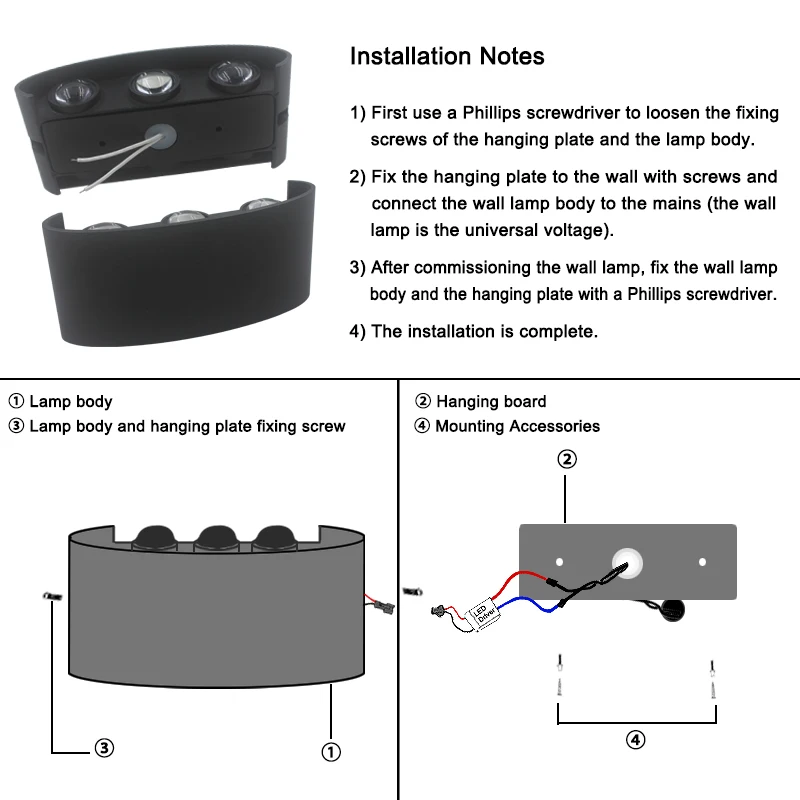 Installation Notes

1) First use a Phillips screwdriver to loosen the fixing screws of the hanging plate and the lamp body.

2) Fix the hanging plate to the wall with screws and connect the wall lamp body to the mains (the wall lamp is the universal voltage).

3) After commissioning the wall lamp, fix the wall lamp body and the hanging plate with a Phillips screwdriver.

4) The installation is complete.

① Lamp body
③ Lamp body and hanging plate fixing screw

③

①

② Hanging board
④ Mounting Accessories

②

LED Driver

④