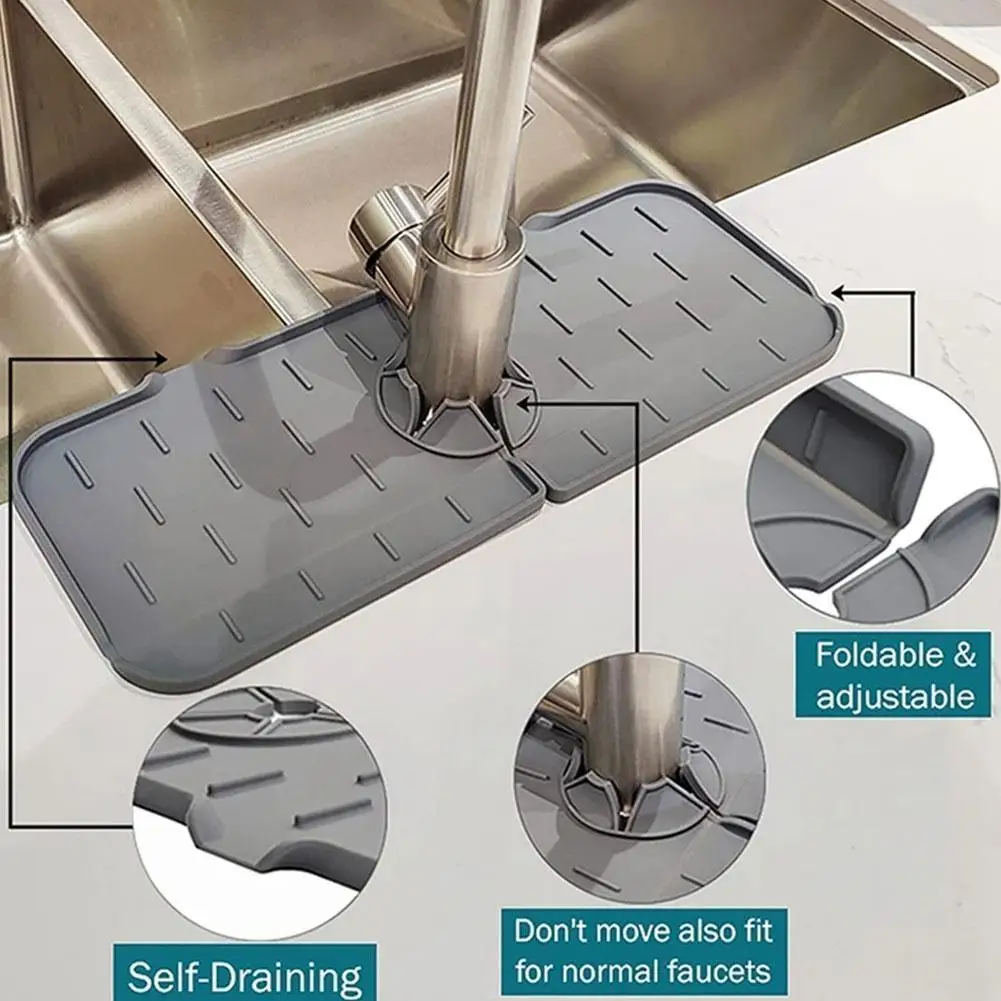 Foldable & adjustable

Self-Draining

Don't move also fit for normal faucets