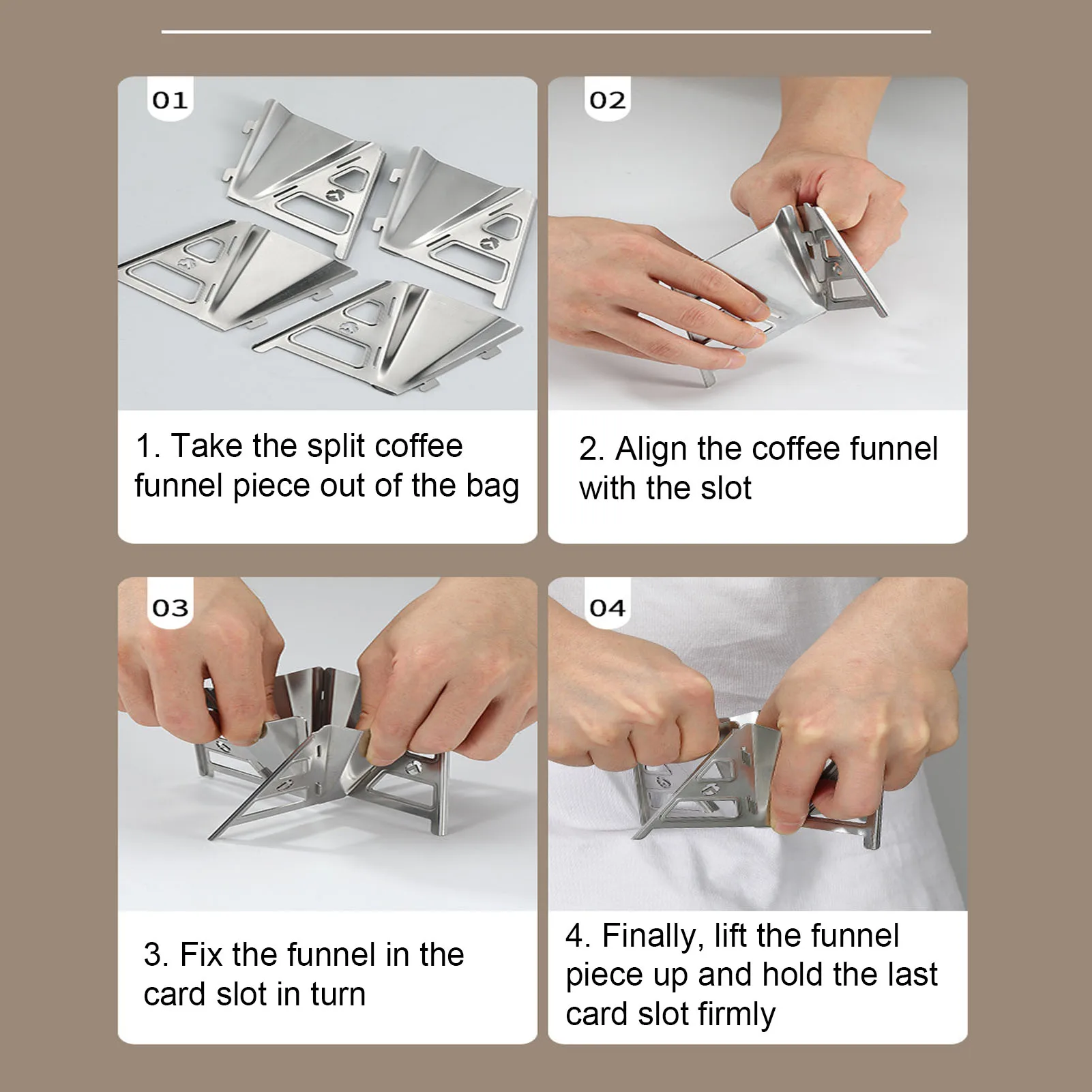 01

1. Take the split coffee funnel piece out of the bag

02

2. Align the coffee funnel with the slot

03

3. Fix the funnel in the card slot in turn

04

4. Finally, lift the funnel piece up and hold the last card slot firmly