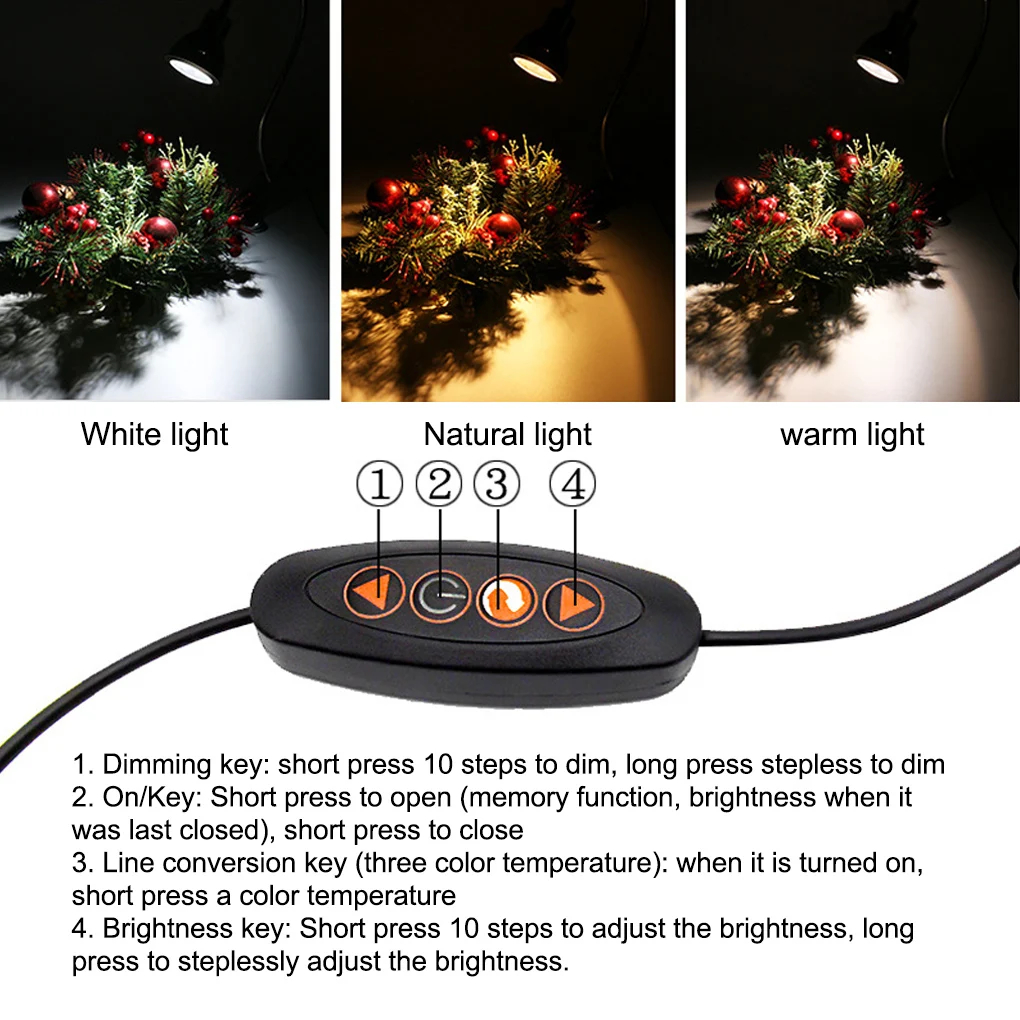 White light

Natural light

warm light

①

②

③

④

1. Dimming key: short press 10 steps to dim, long press stepless to dim
2. On/Key: Short press to open (memory function, brightness when it was last closed), short press to close
3. Line conversion key (three color temperature): when it is turned on, short press a color temperature
4. Brightness key: Short press 10 steps to adjust the brightness, long press to steplessly adjust the brightness.